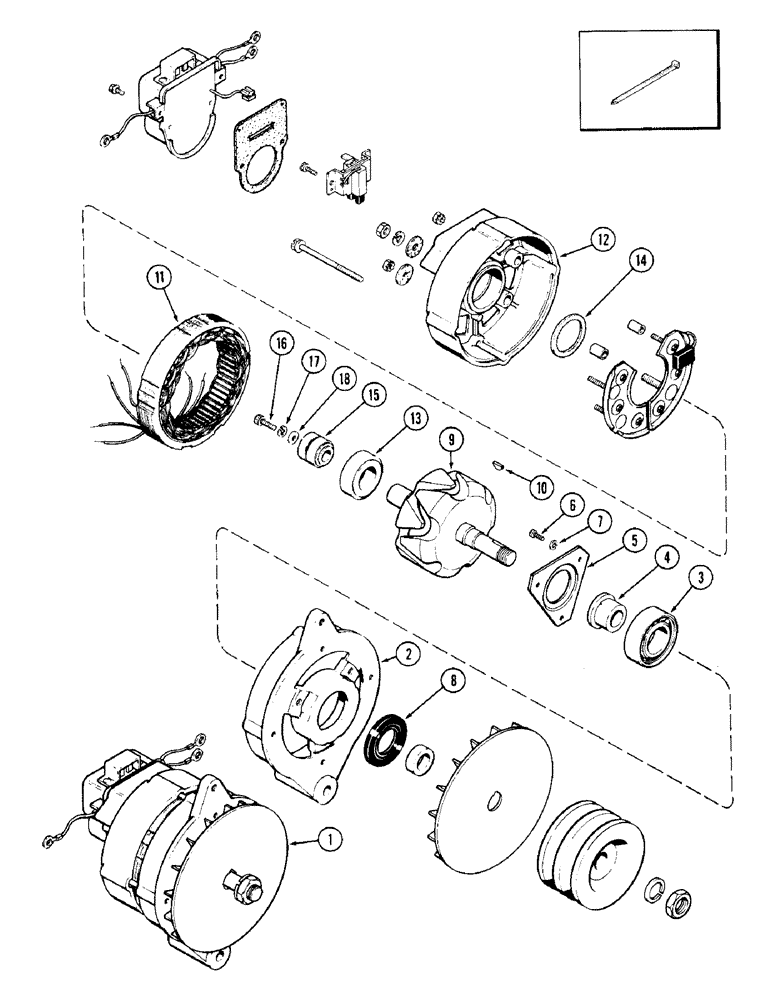 12
14
11
16
17
18
15
13
9
10
6
7
5
4
3
2
8
1