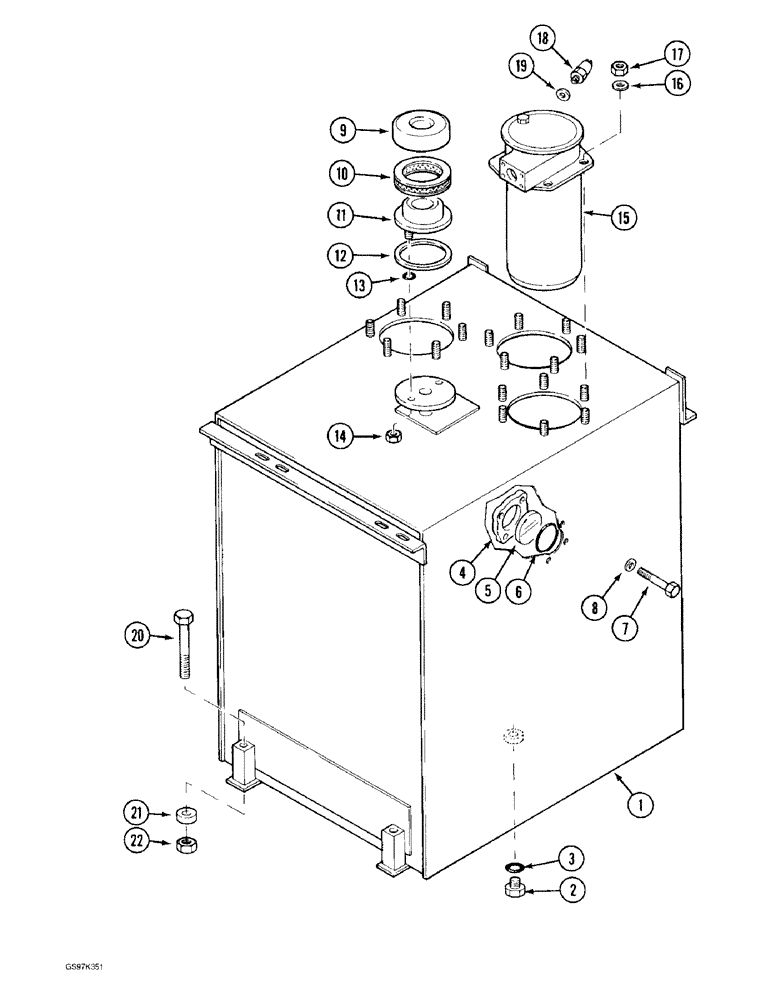 18
17
19
16
9
10
11
15
12
13
14
4
5
6
8
7
20
1
21
22
3
2
GS97K351