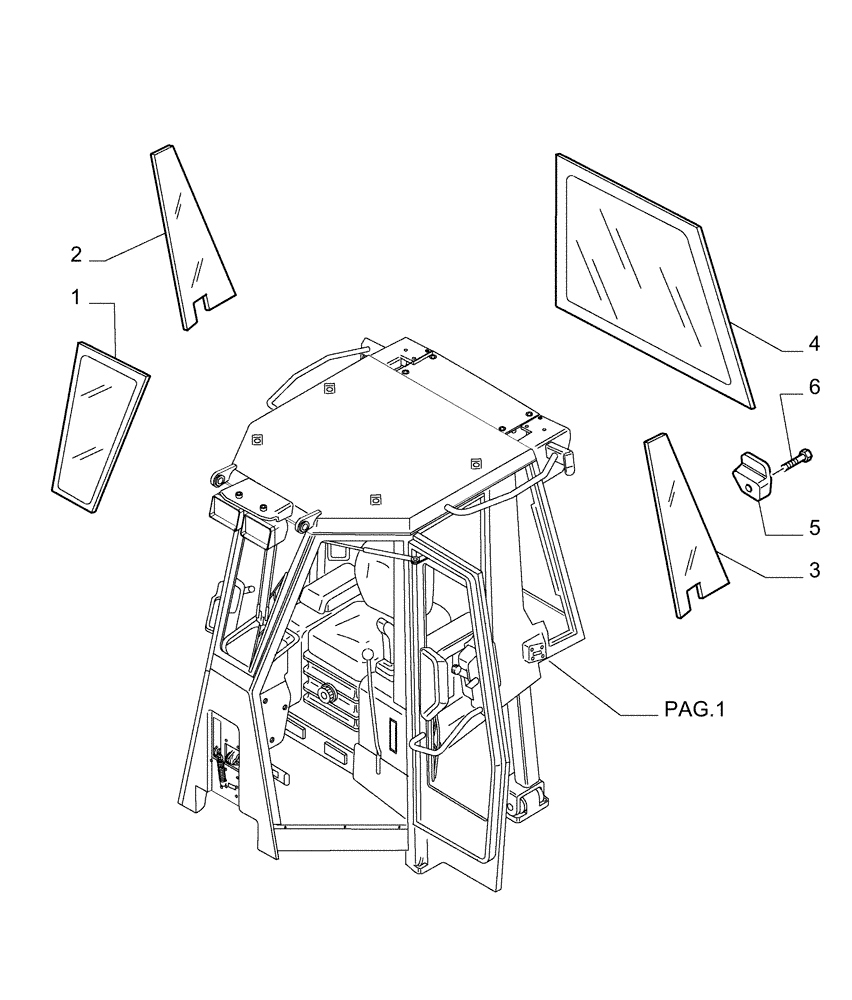 2
1
4
6
5
3
PAG.1