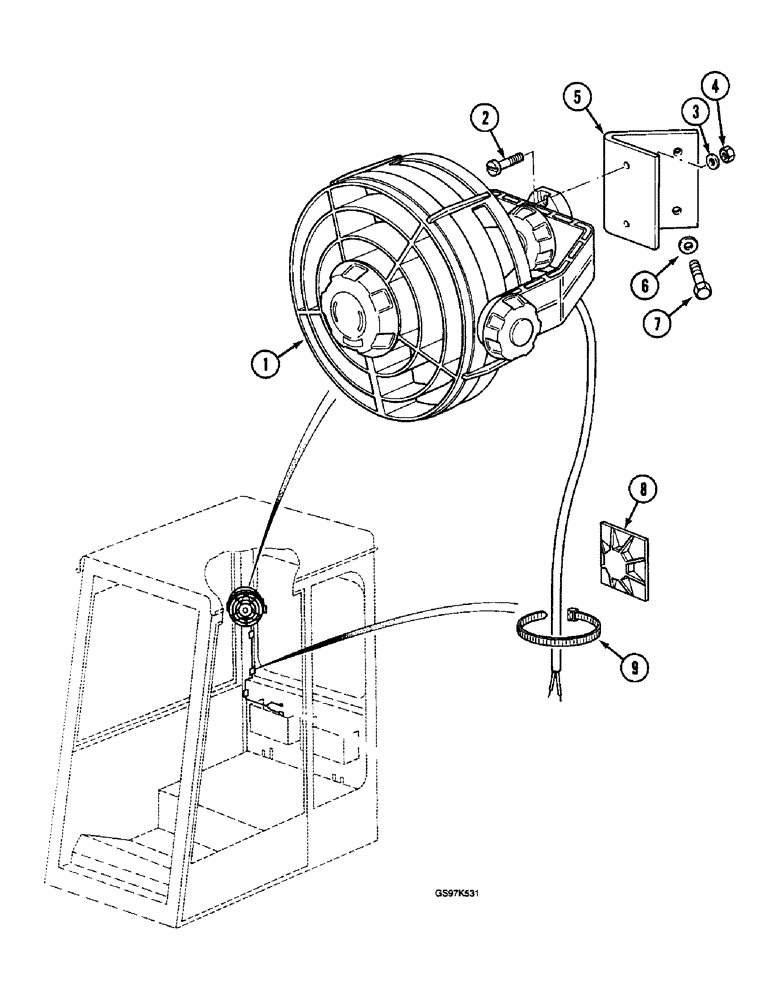 2
5
3
4
6
7
1
8
9
GS97K531