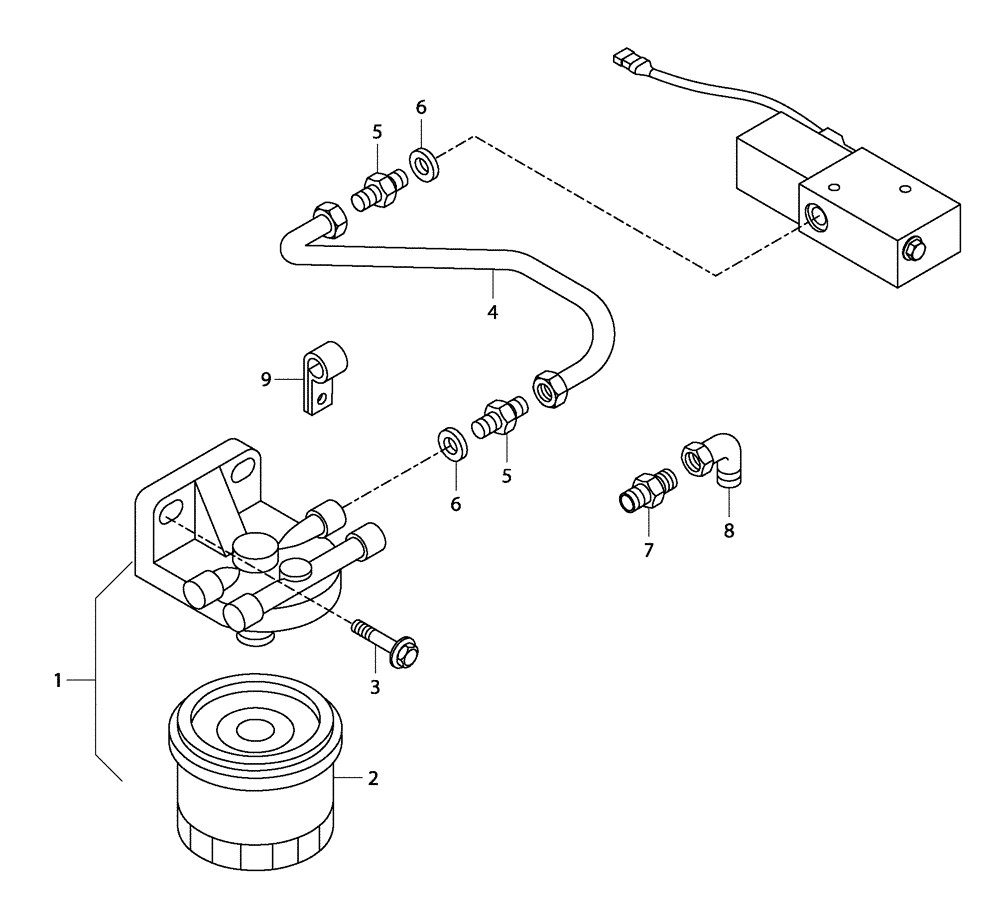 6
5
4
9
6
5
7
8
1
3
2