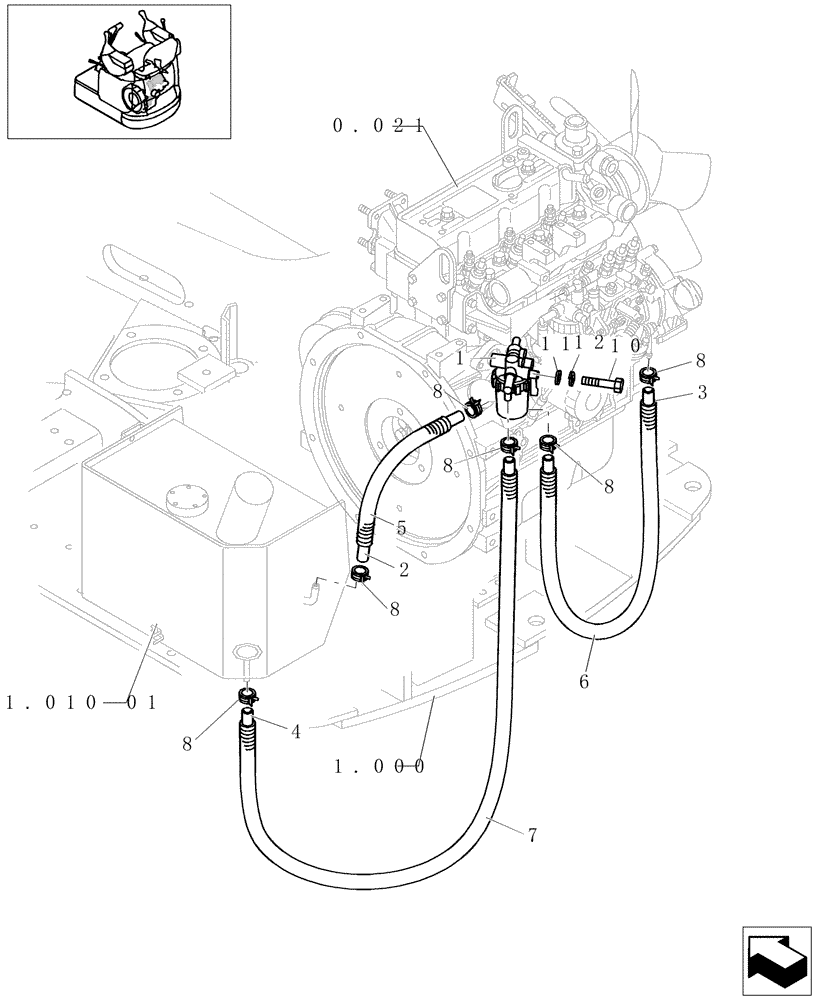 0.021
1
11
12
10
8
3
8
8
8
5
2
8
6
1.010-01
8
4
1.000
7