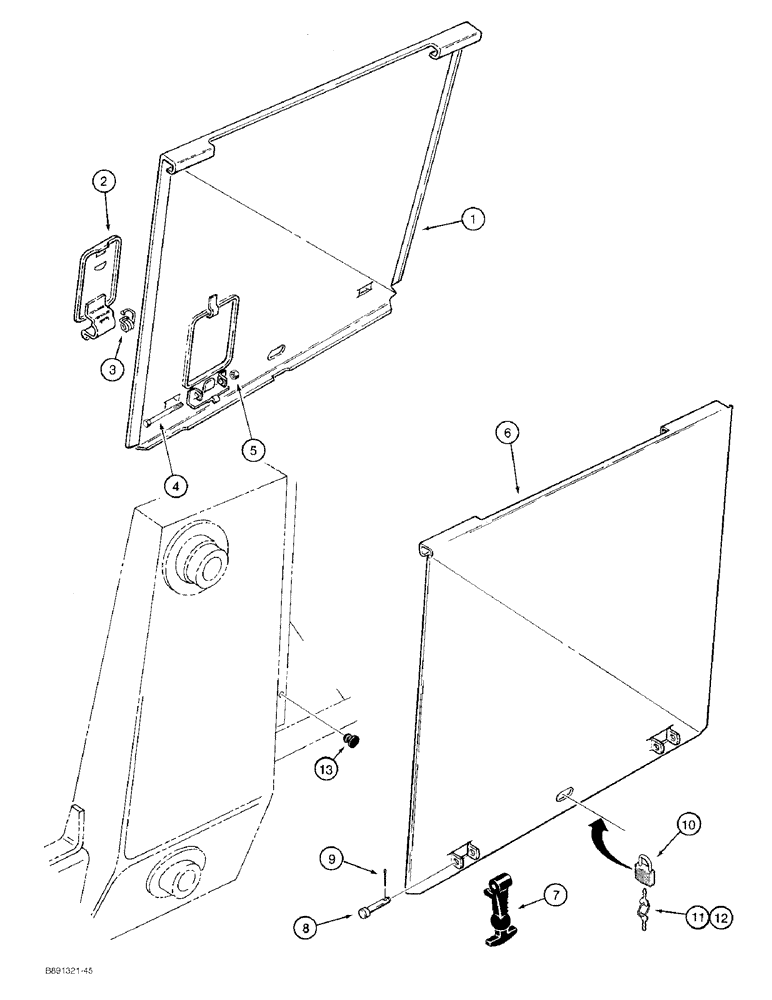 2
1
3
5
4
6
13
10
9
7
8
11
12
B891321-45