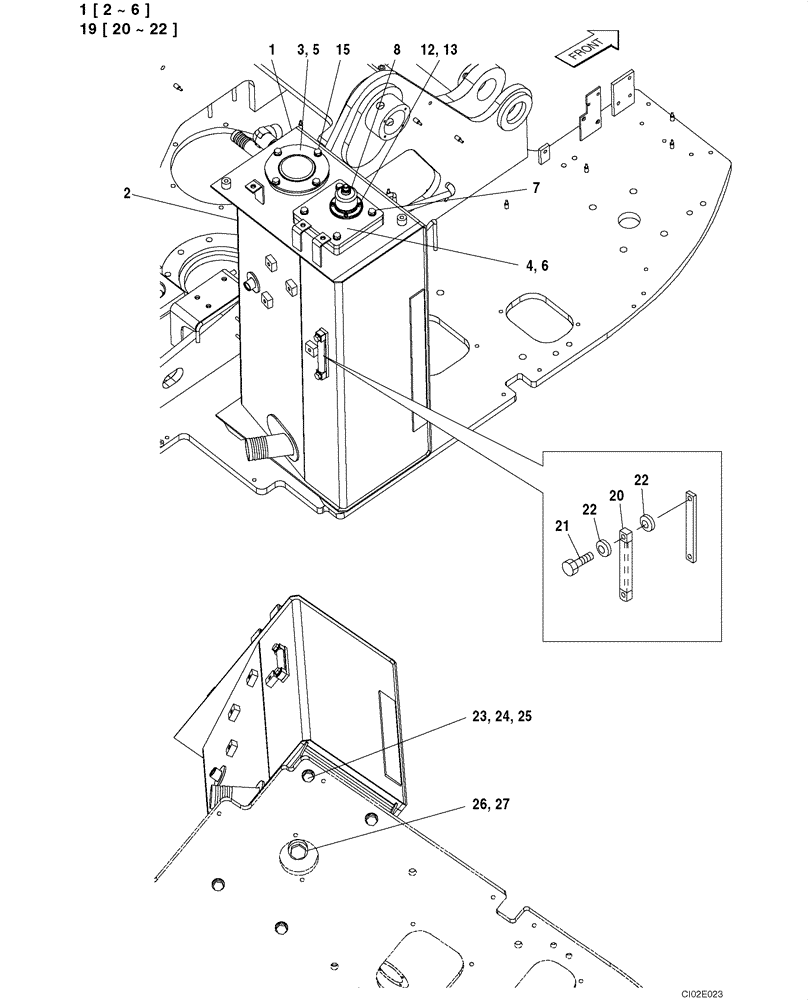 1 [ 2 ~ 6 ]
19 [ 20 ~ 22 ]

1
3, 5
15
8
12, 13
FRONT
2
7
4, 6
22
22
20
21
23, 24, 25
26, 27
CI02E023