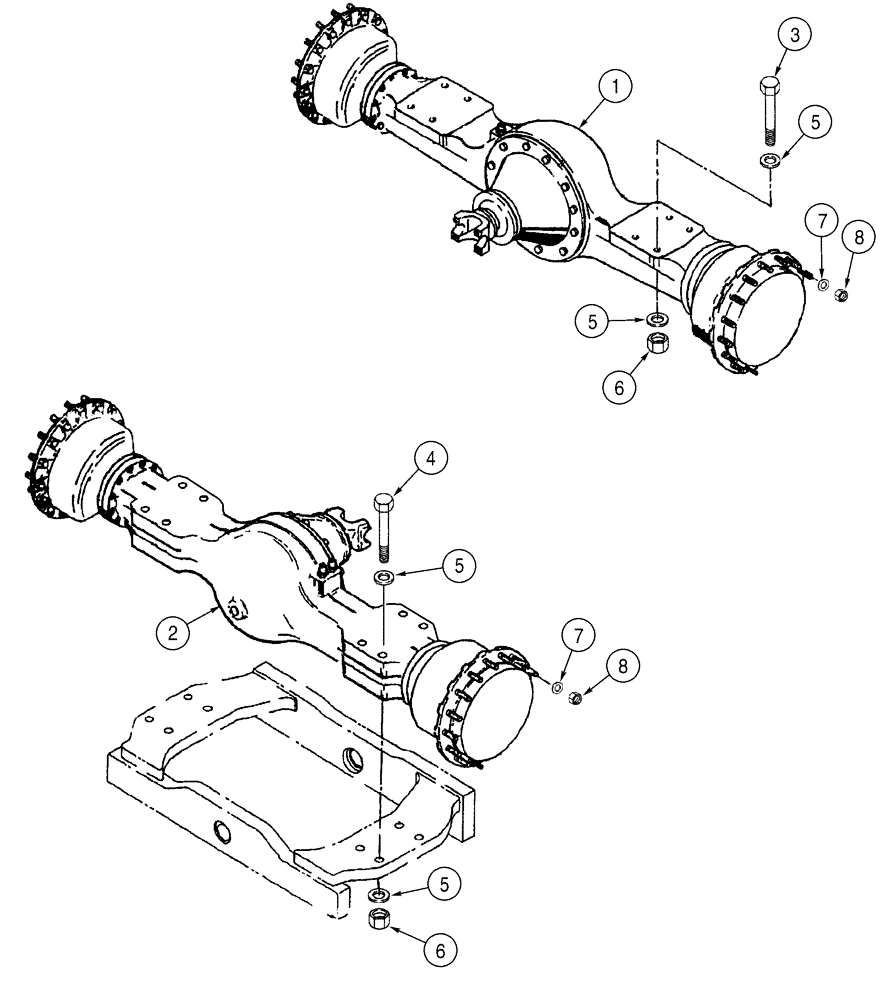 3
1
5
7
8
5
6
4
5
2
7
8
5
6