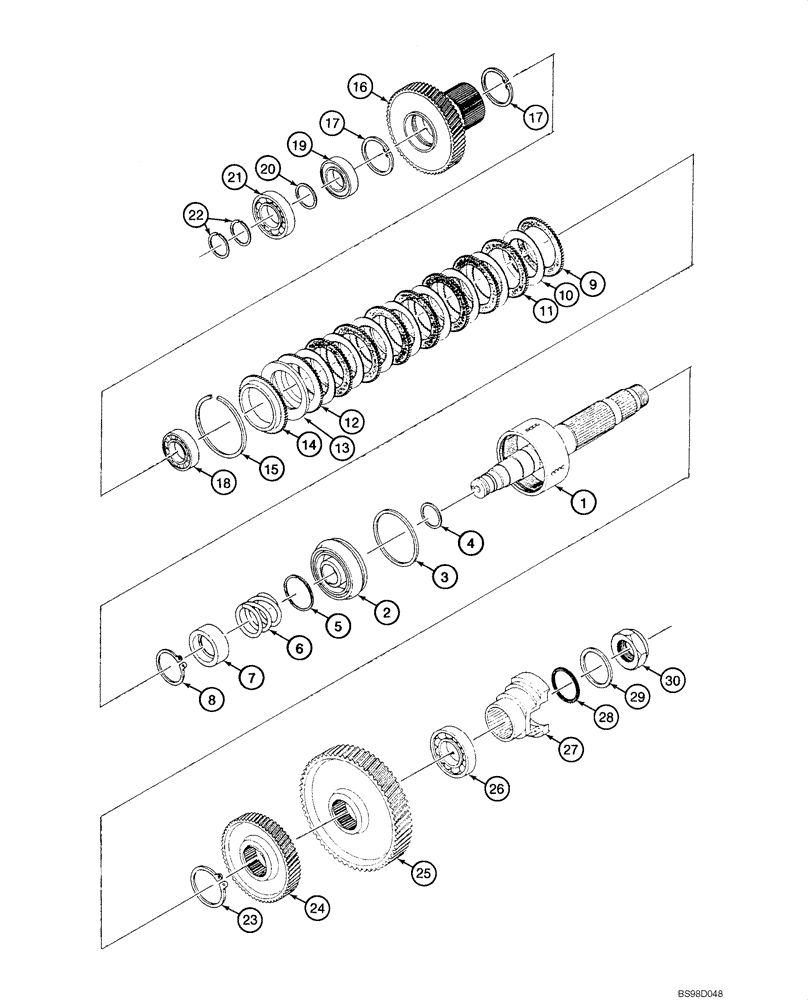 16
17
17
19
20
21
22
9
10
11
12
13
14
15
18
1
4
3
2
5
6
7
8
30
29
28
27
26
25
24
23
BS98D048