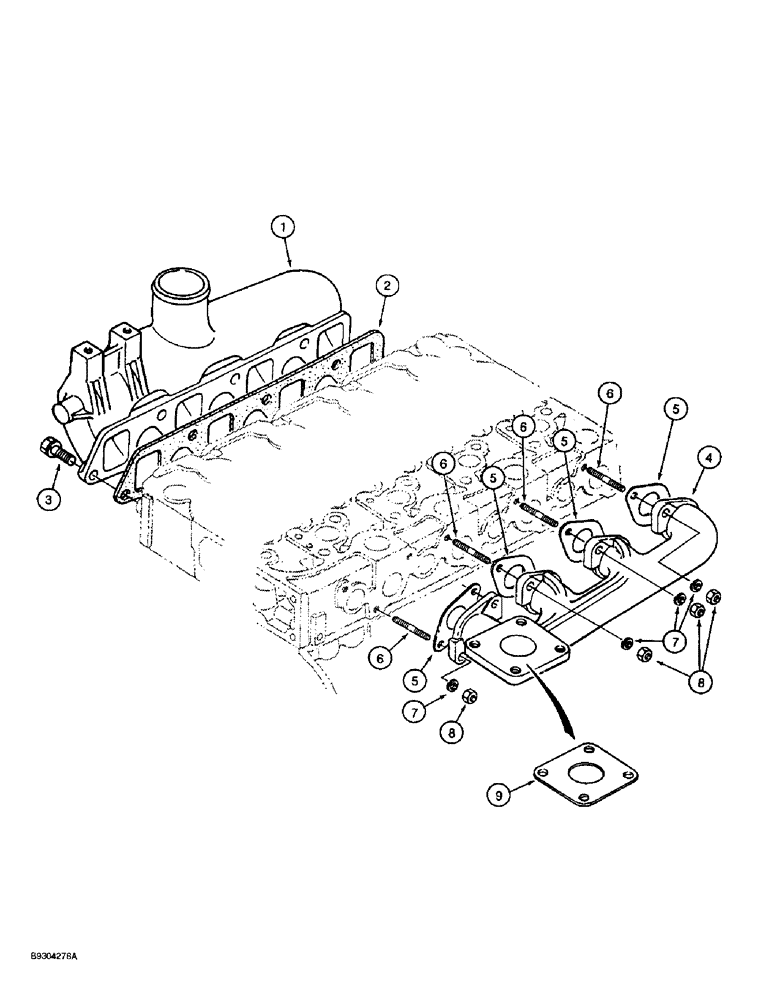 1
2
3
6
5
4
6
5
6
5
6
5
7
8
7
8
9
B9304276A