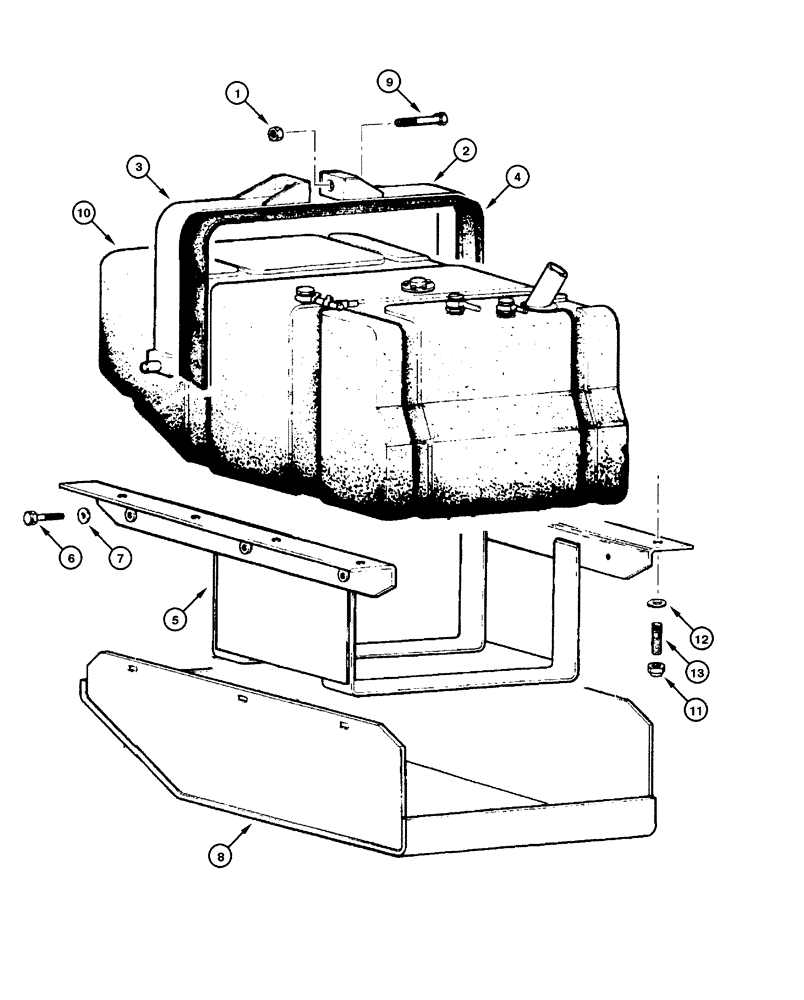 1
9
2
3
4
10
6
7
5
12
13
11
8