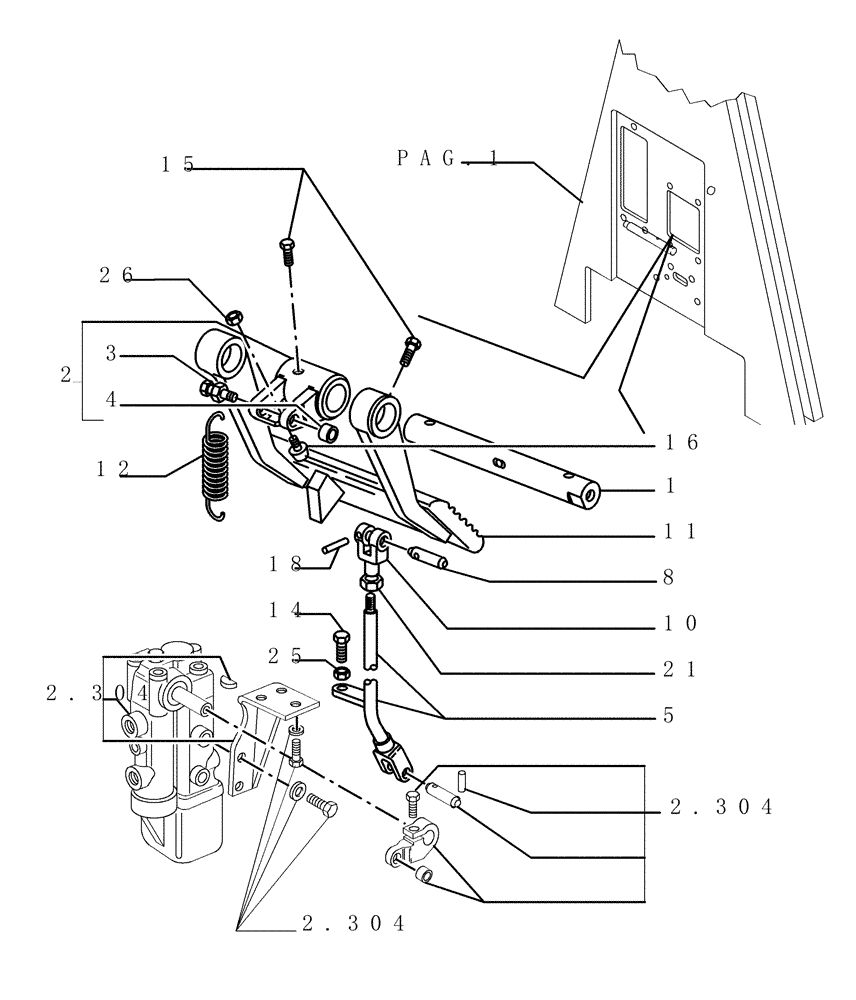 PAG. 1
15
26
2
3
4
12
16
1
11
18
8
14
10
25
21
2.304
5
2.304
2.304