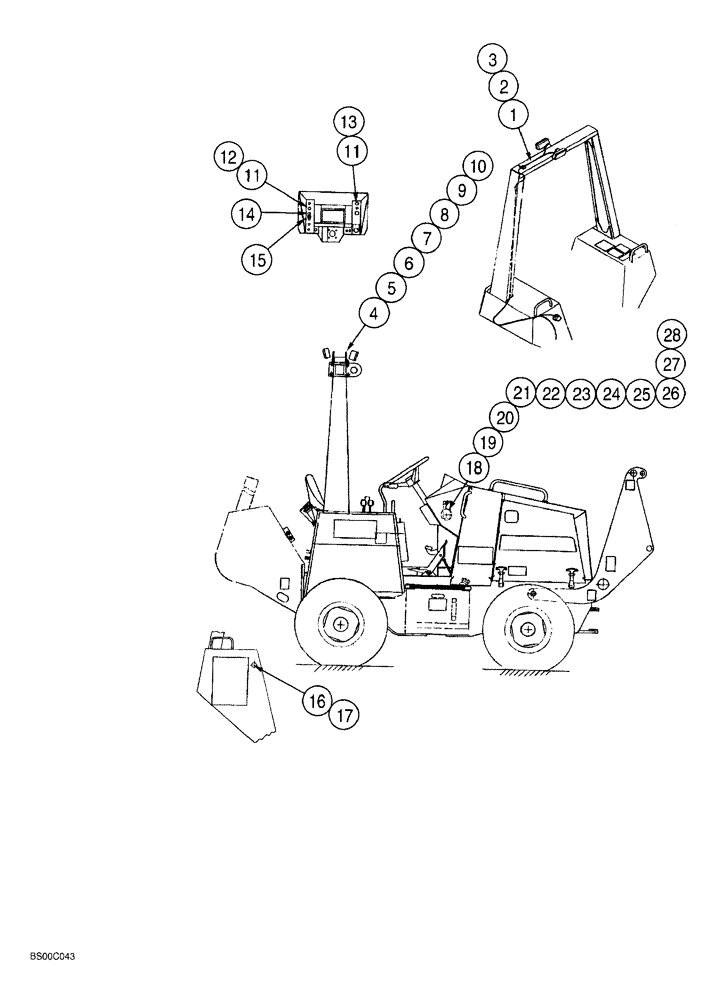 3
2
1
13
11
12
11
14
15
10
9
8
7
6
5
4
28
27
21 22 23 24 25 26
20
19
18
16
17
BS00C043