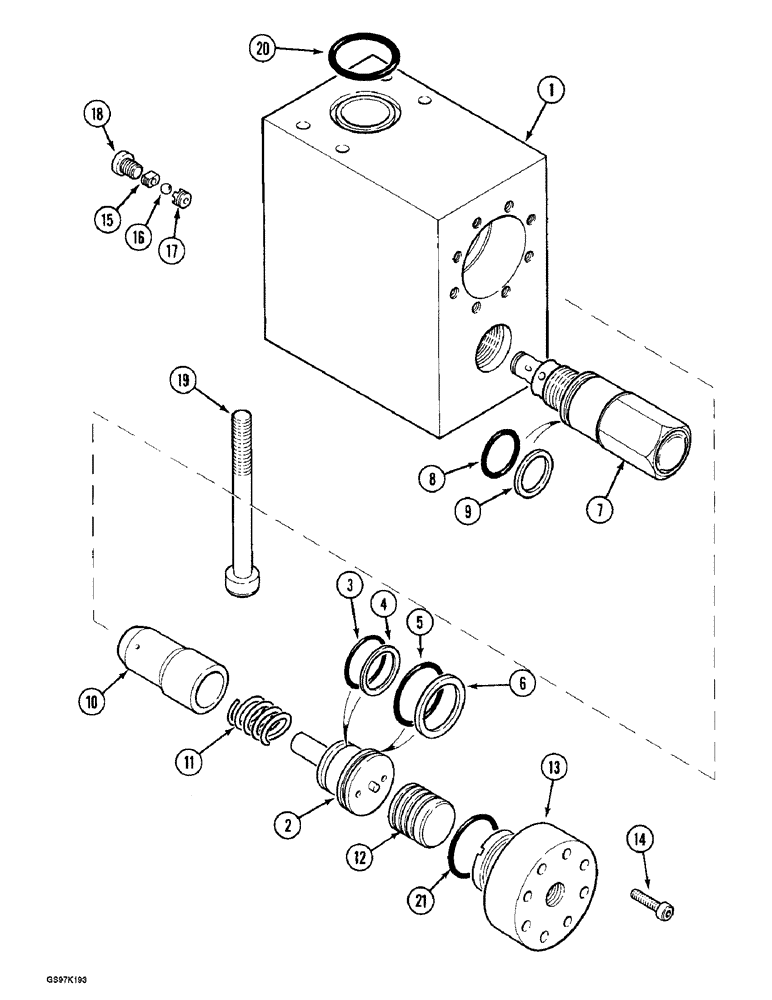 20
1
18
15
16
17
19
8
9
7
3
4
5
6
10
11
2
12
13
21
14
GS97K193