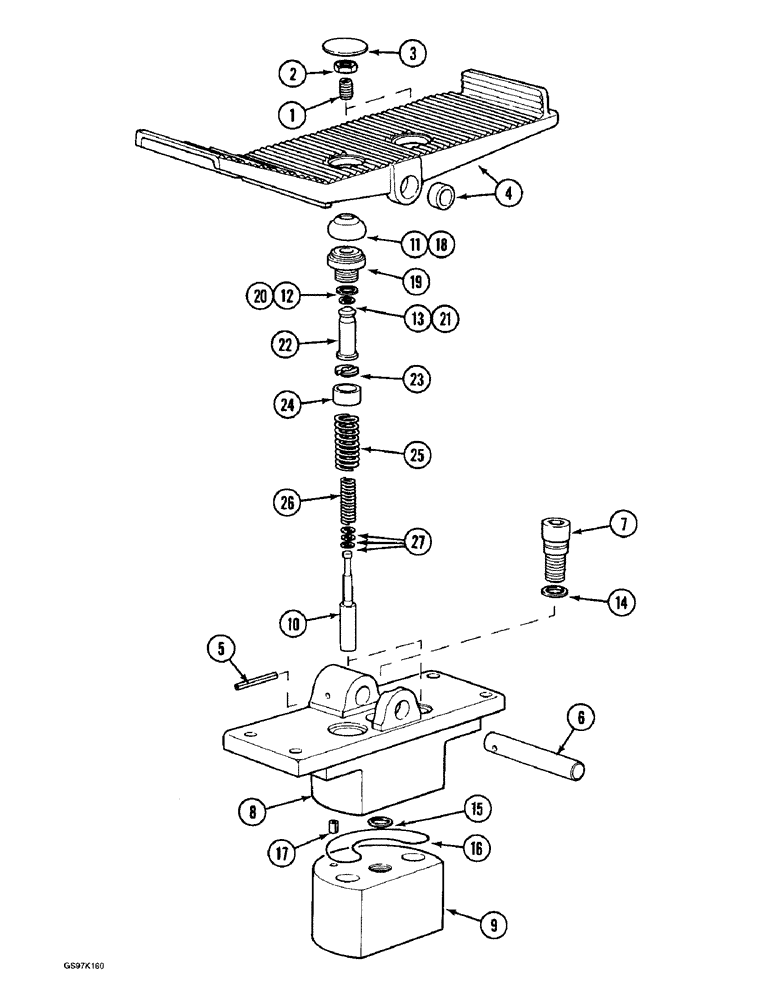 3
2
1
4
11 18
19
20 12
13 21
22
23
24
25
26
27
7
14
10
5
6
8
15
17
16
9
GS97K160