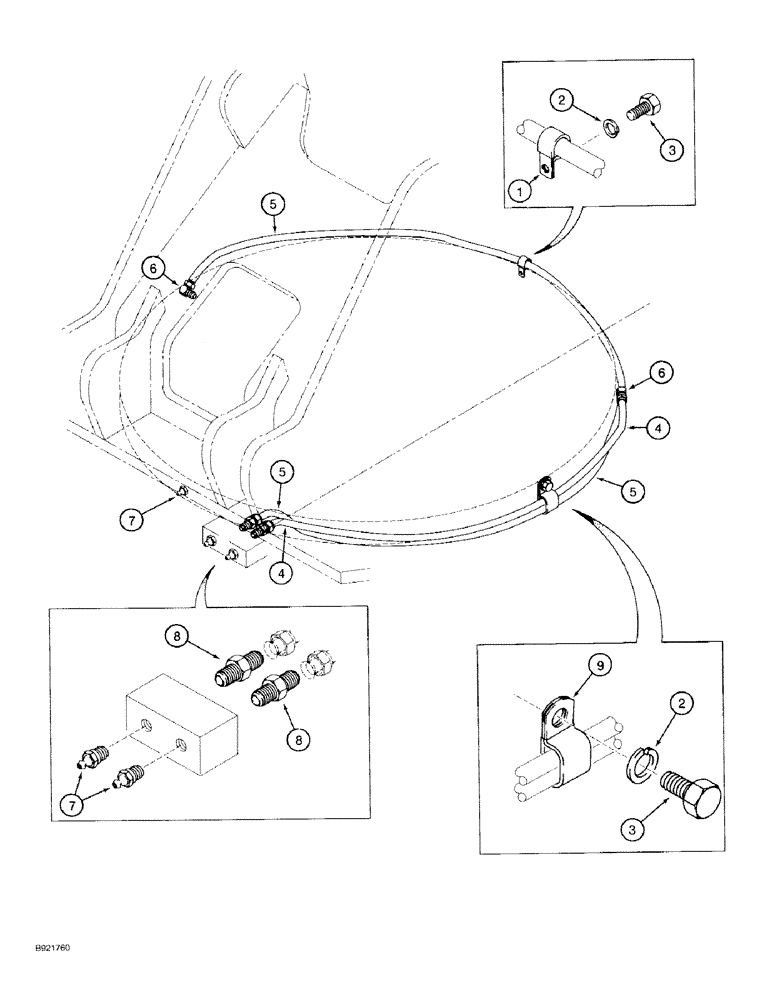 2
3
1
5
6
6
4
5
5
7
4
8
8
7
9
2
3
B921760