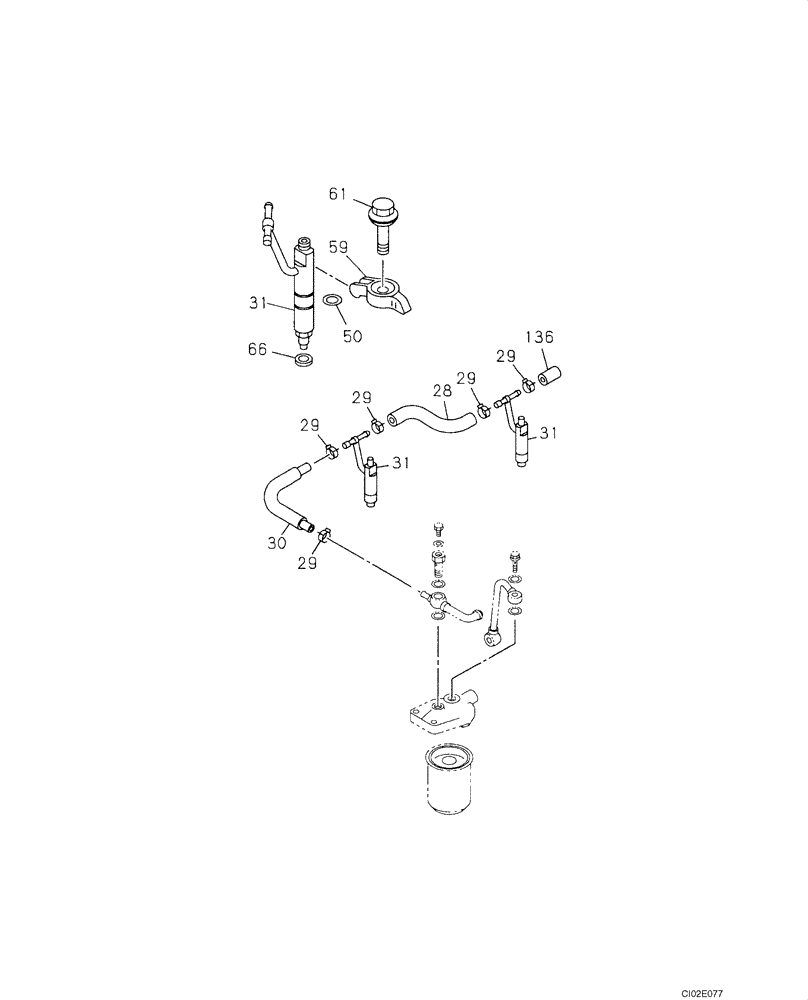 61
59
31
50
66
136
29
29
28
29
29
31
31
30
29
CI02E077