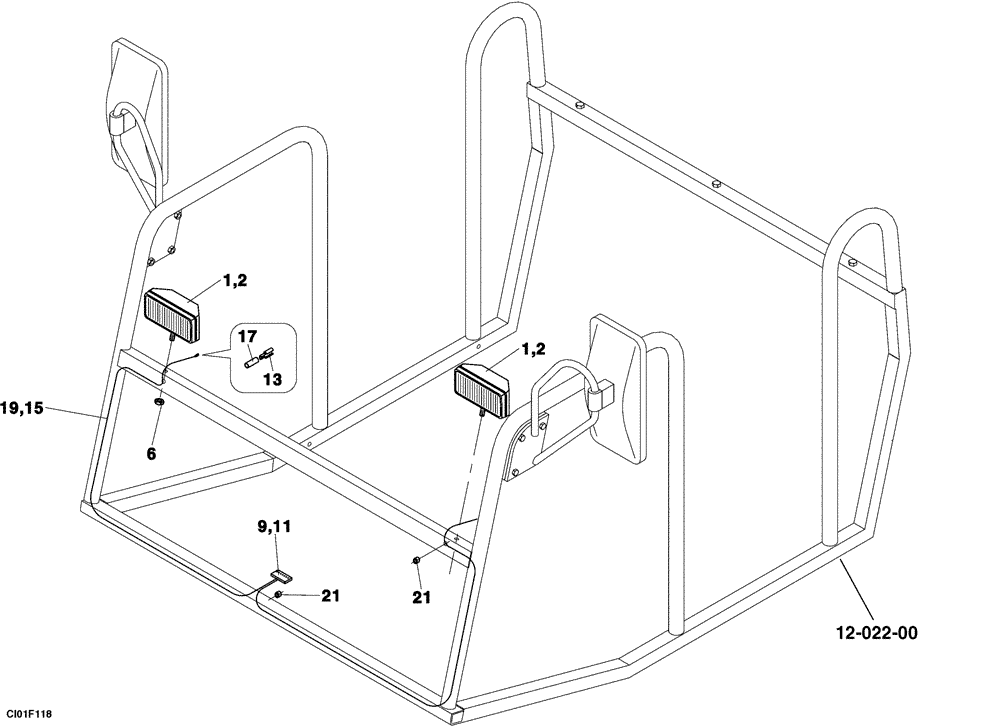 1,2
17
13
1,2
19,15
6
9,11
21
21
12-022-00
CI01F118