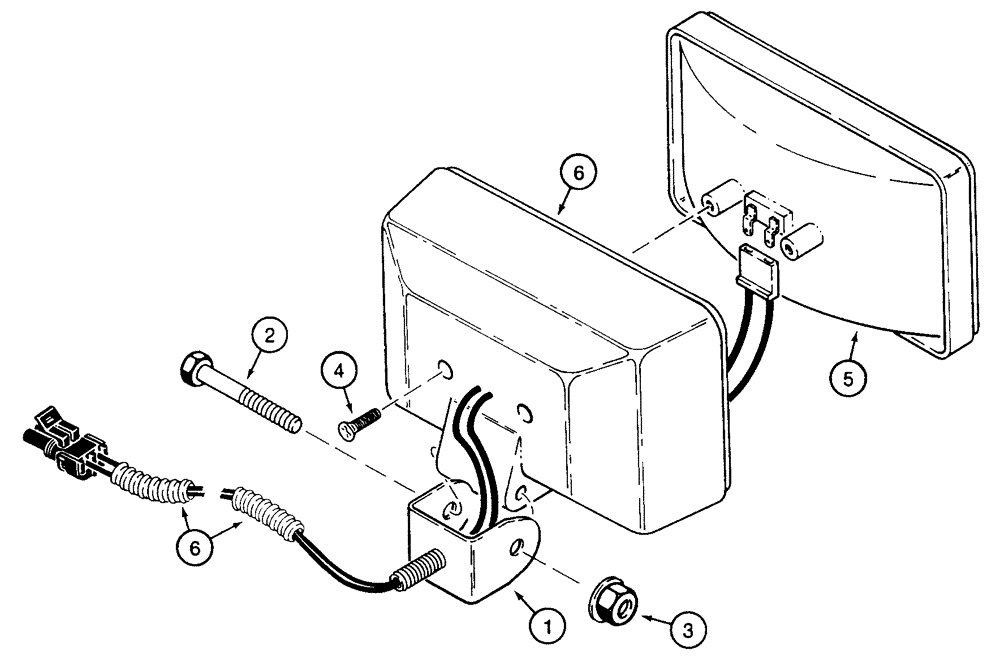 6
2
4
5
6
1
3