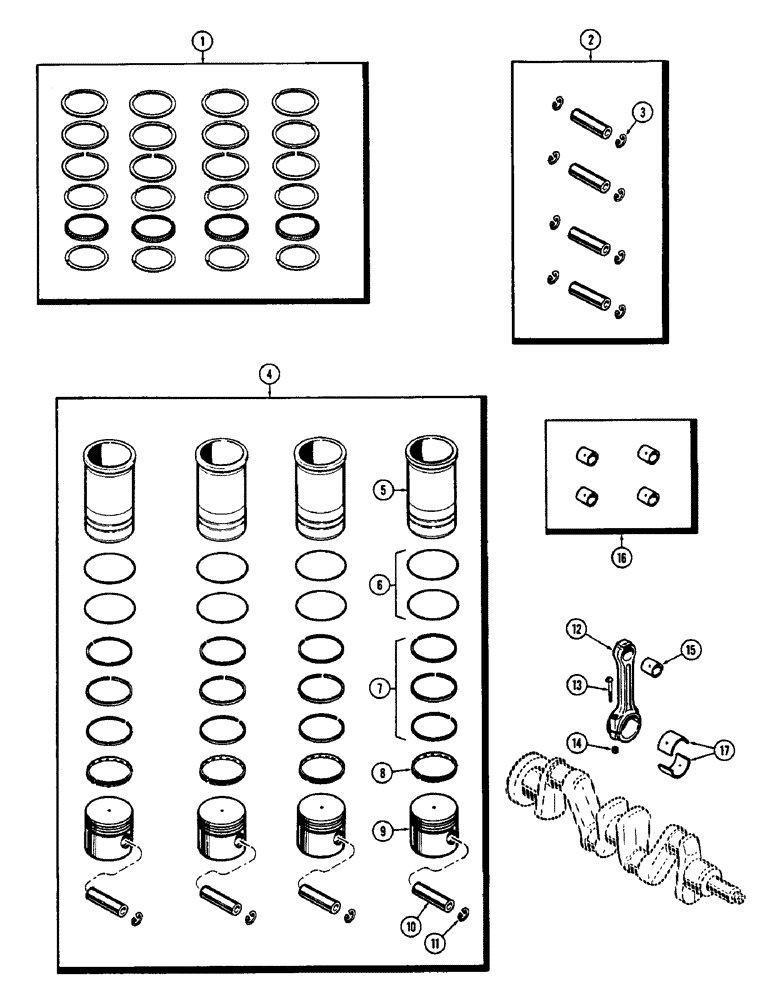 1
2
3
4
5
6
7
8
9
10
11
16
12
15
13
14
17