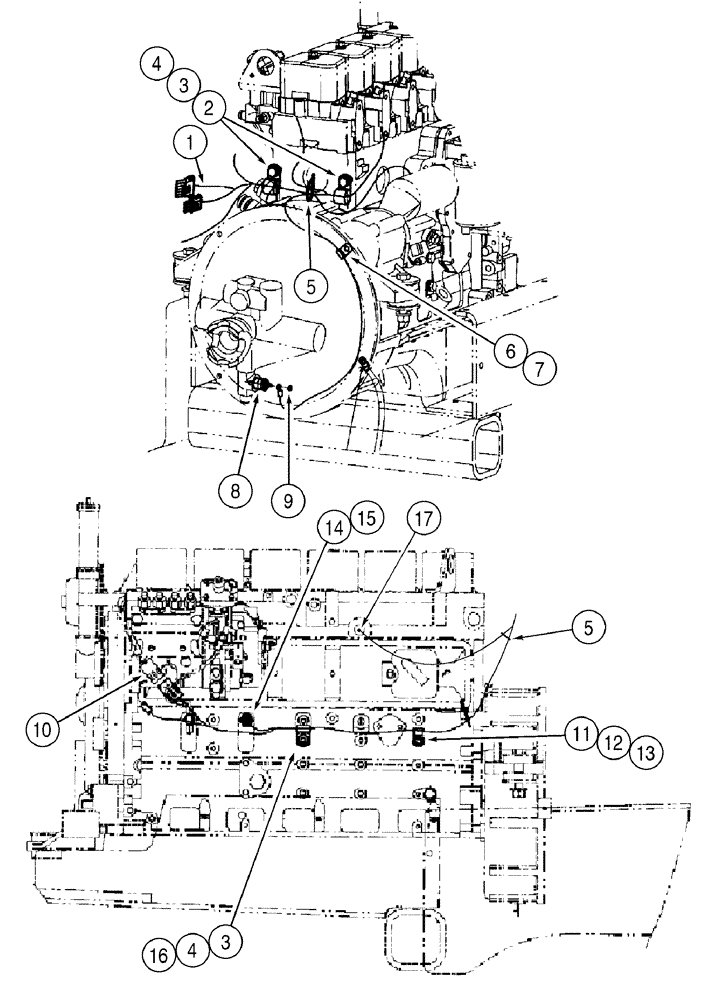 4
3
2
1
5
6
7
8
9
14
15
17
5
10
11
12
13
16
4
3