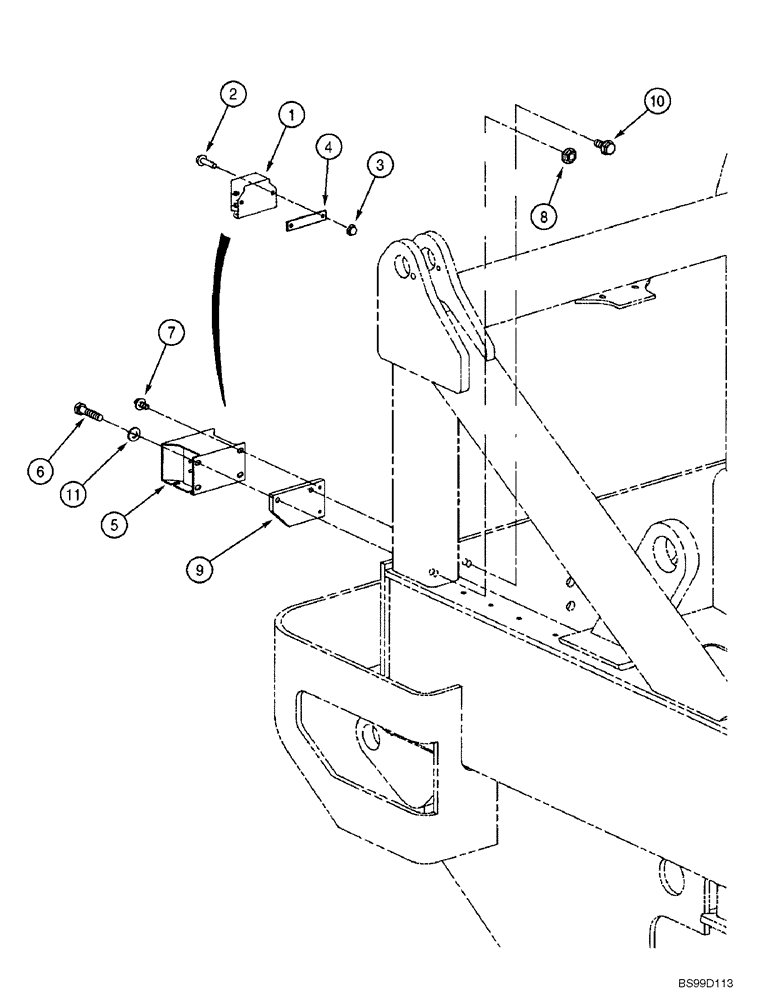 2
1
4
3
10
8
7
6
11
5
9
BS99D113