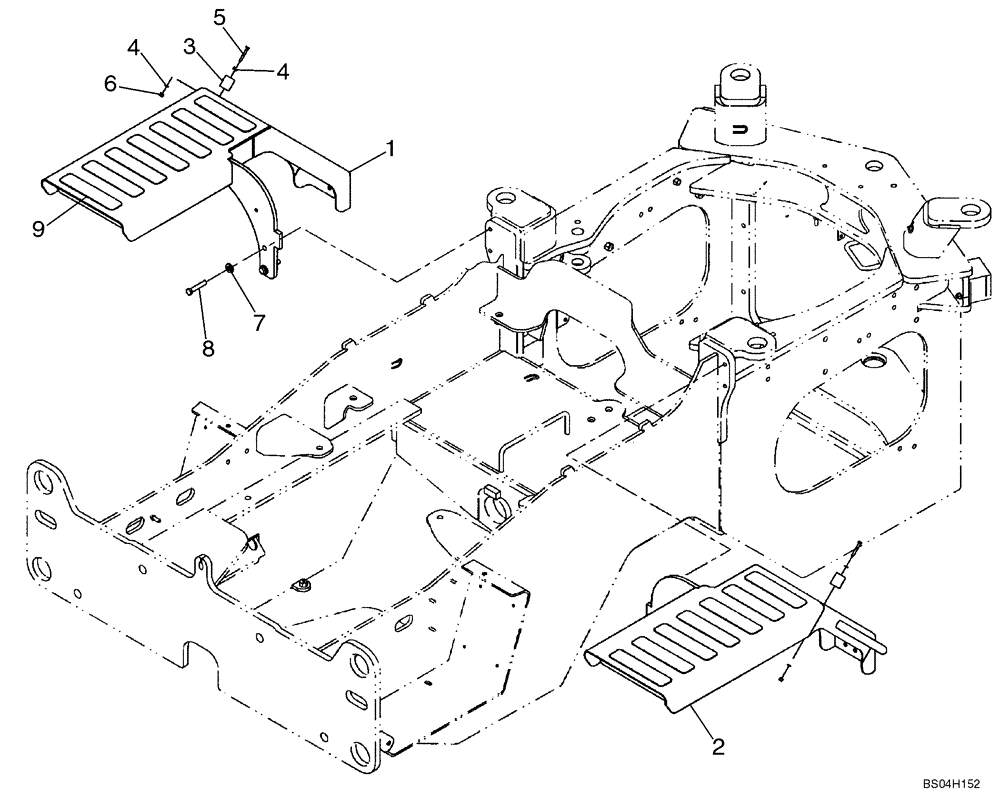 5
4
3
4
6
1
9
7
8
2
BS04H152