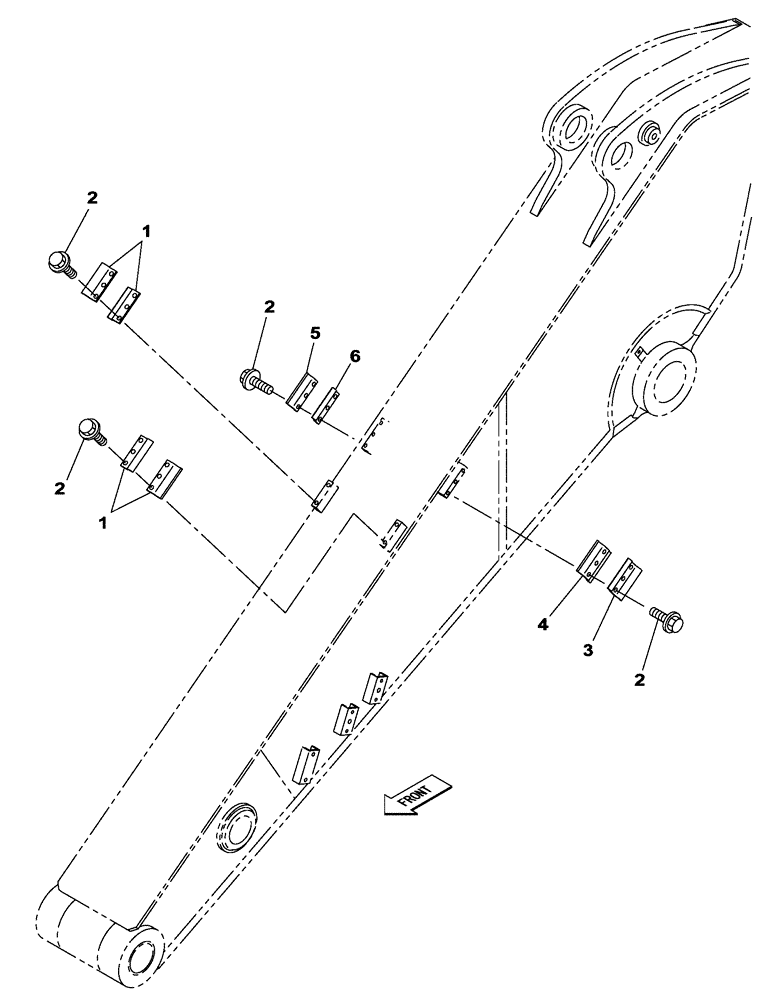 2
1
2
5
6
2
1
4
3
2
FRONT