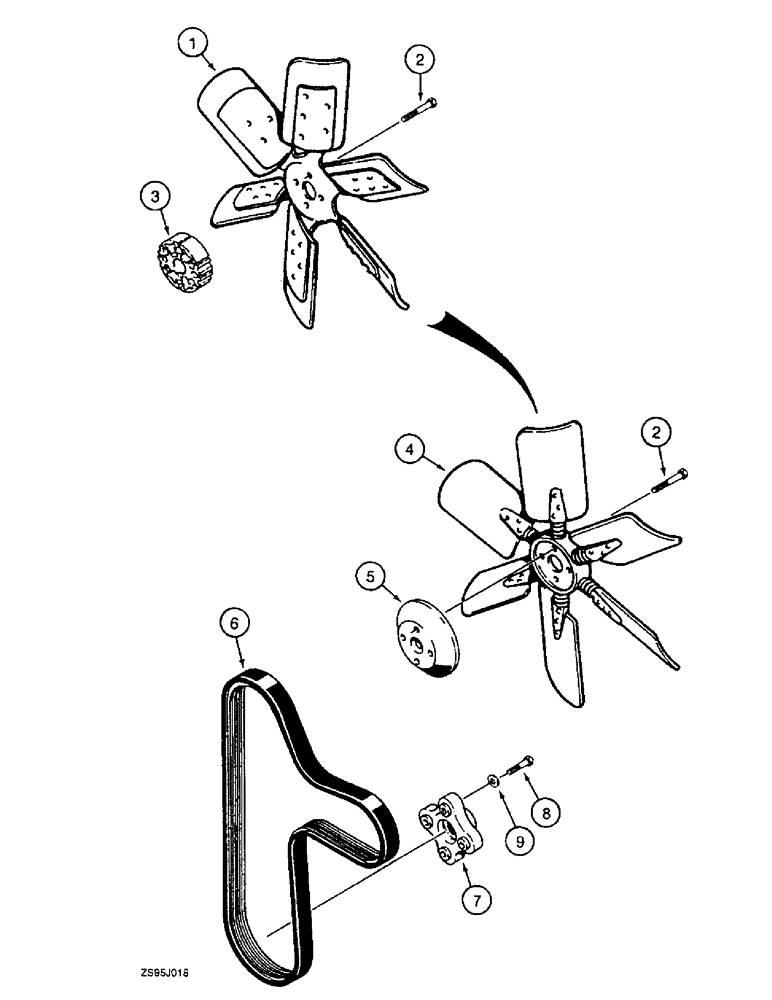 1
2
3
4
2
5
6
8
9
7
ZS95J018