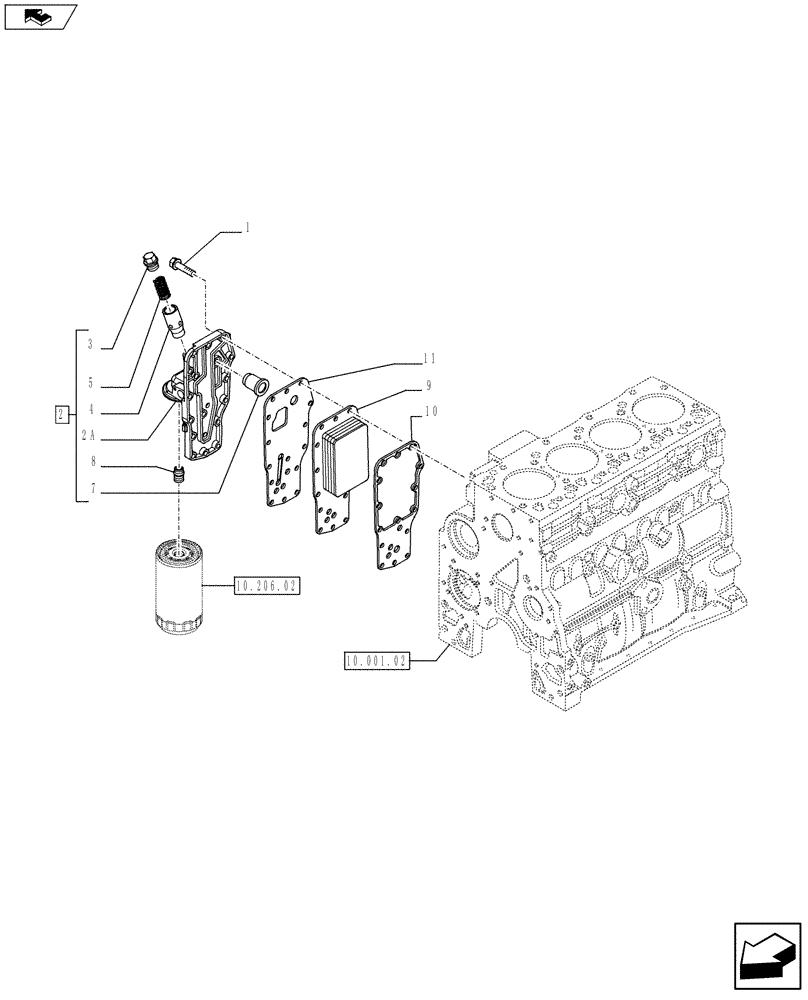 1
3
5
4
2
2A
8
7
11
9
10
10.206.02
10.001.02