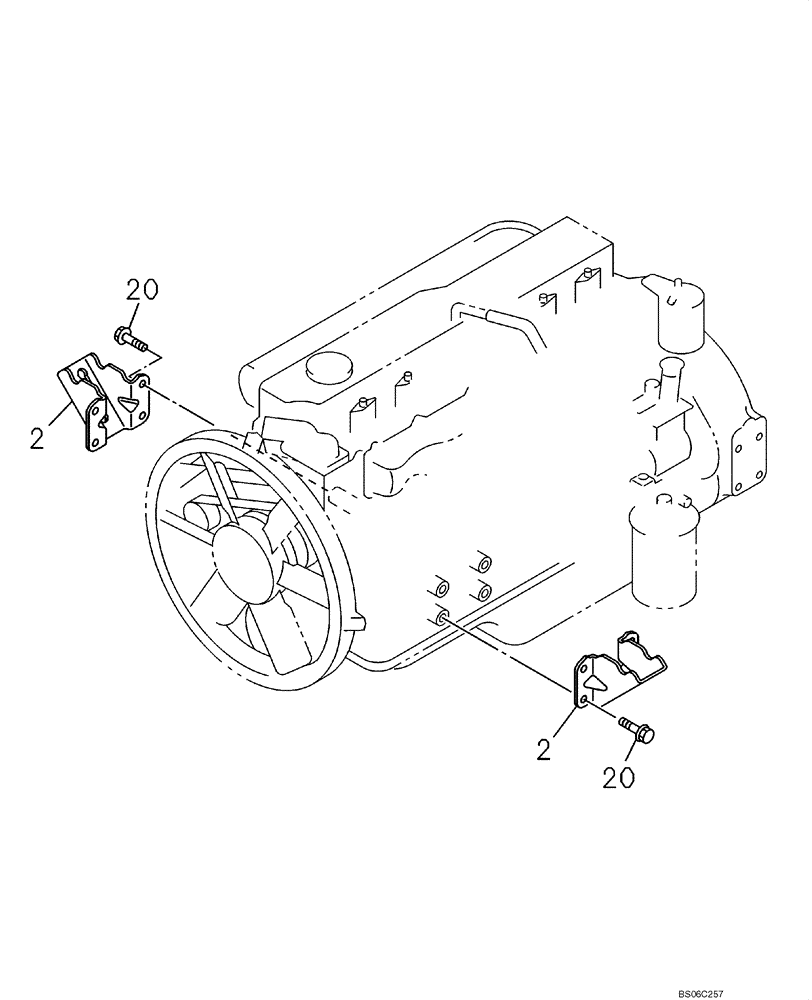 20
2
2
20
BS06C257