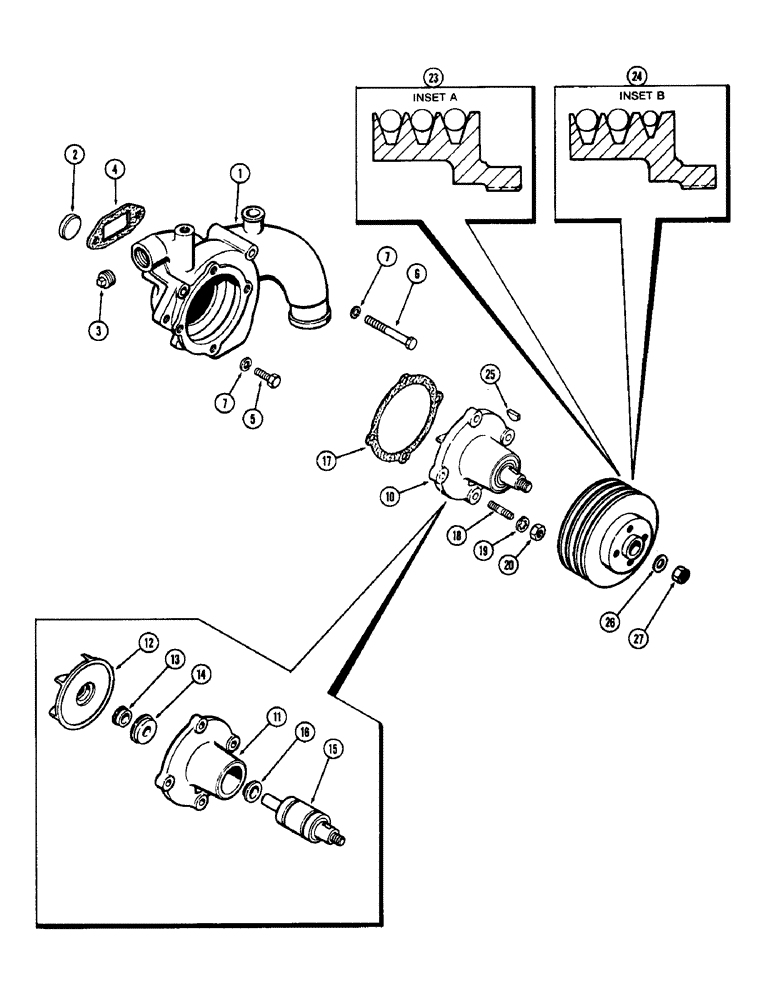 23
INSET A

24
INSET B

2
4
1
3
7
6
7
5
25
17
10
18
19
20
26
27
12
13
14
11
16
15