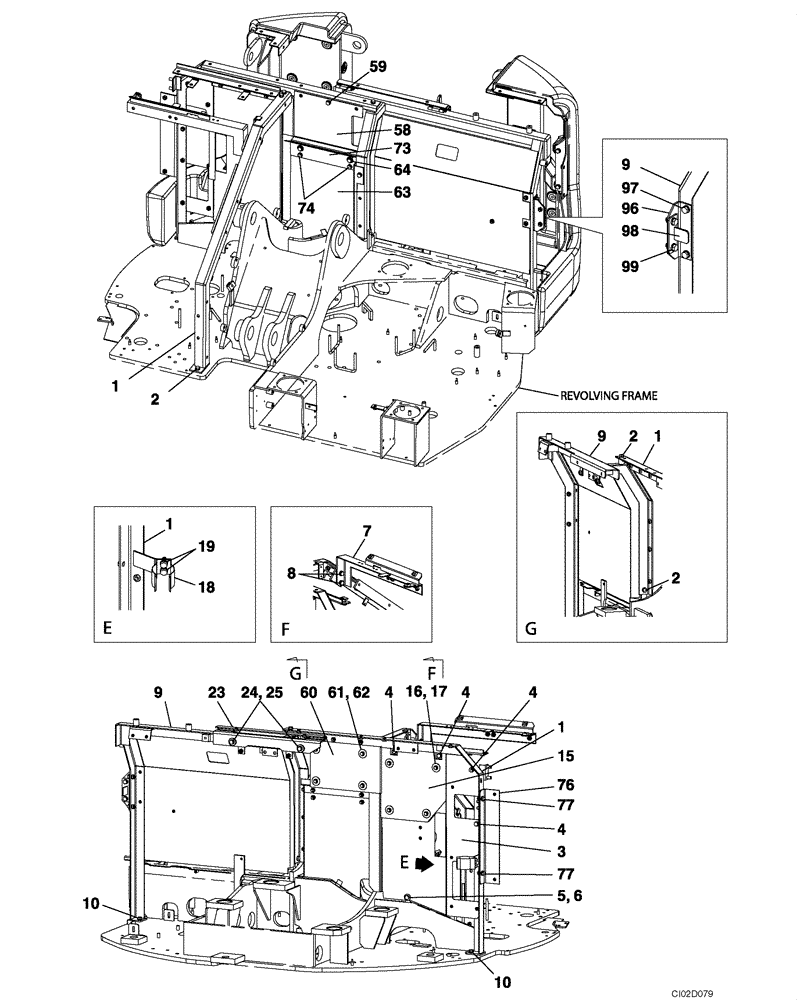 59
58
73
64
74
63
9
97
96
98
99
1
2
REVOLVING FRAME
9 2 1
2
G
1
19
18
E
7
8
F
G
F
9
23
24, 25
60
61, 62
4
16, 17
4
4
1
15
76
77
4
3
E
77
5, 6
10
10
CI02D079