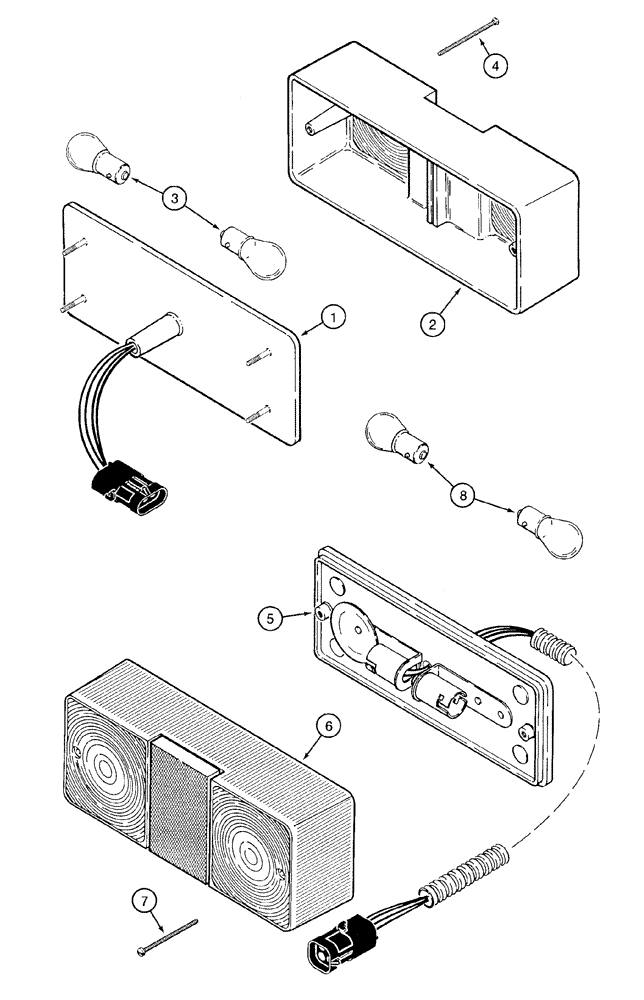 4
3
1
2
8
5
6
7