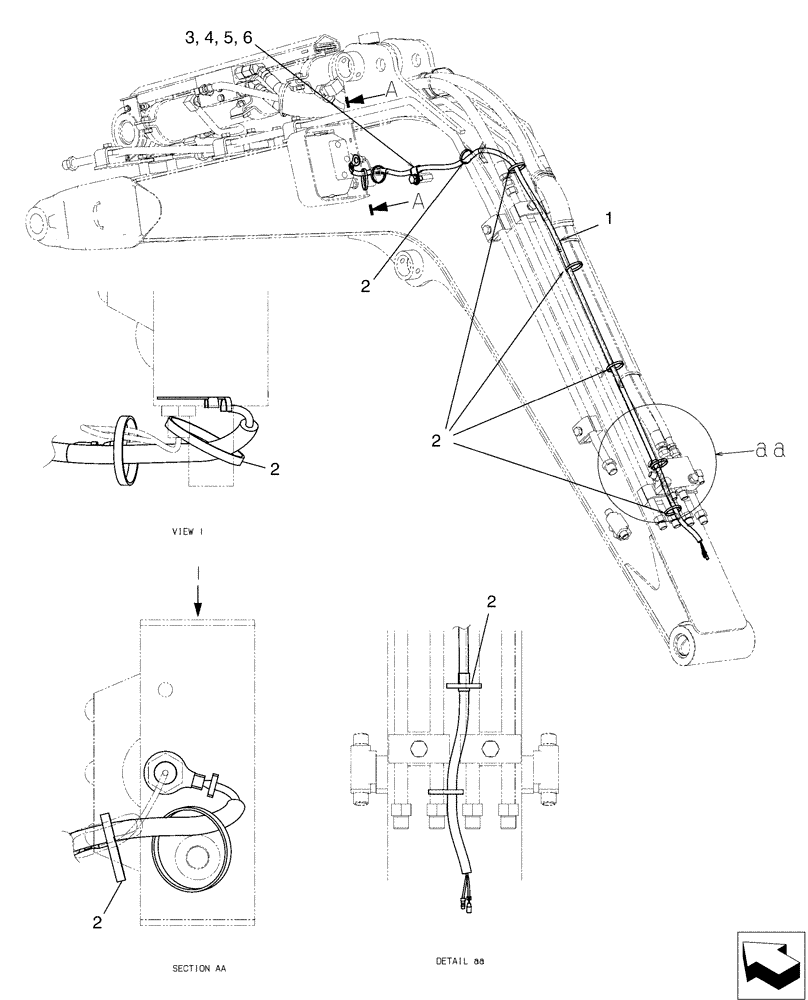 3, 4, 5, 6

A

A

1

2

2

aa

2

VIEW I

I

2

2

SECTION AA

DETAIL aa