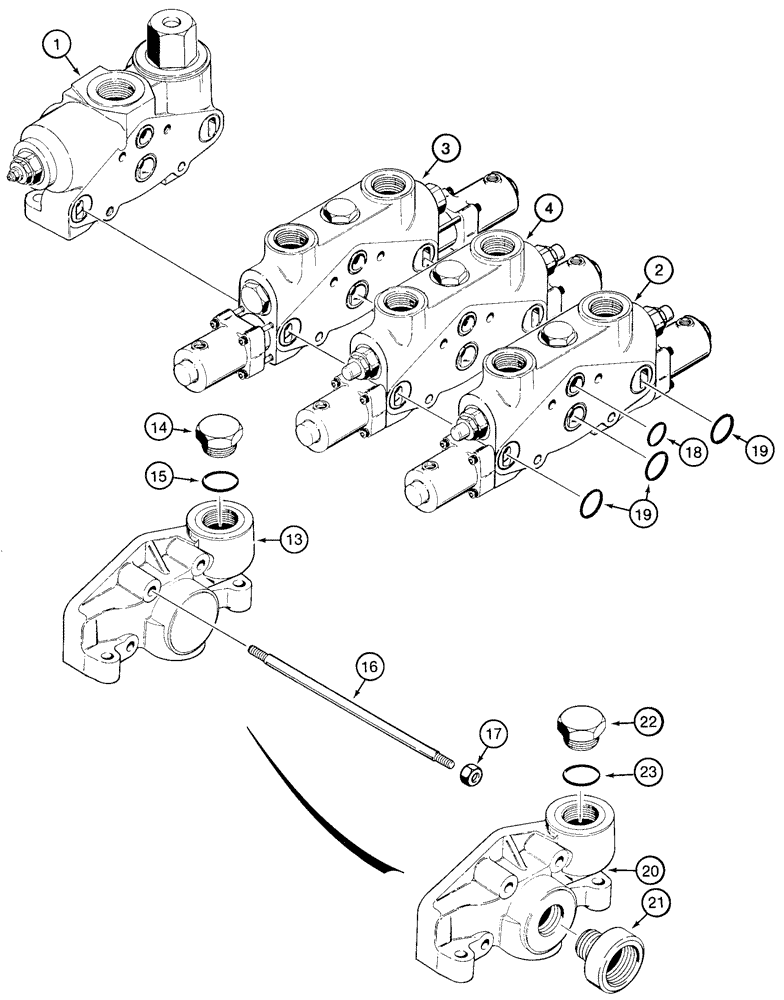 1
3
4
2
14
15
18
19
19
13
16
17
22
23
20
21