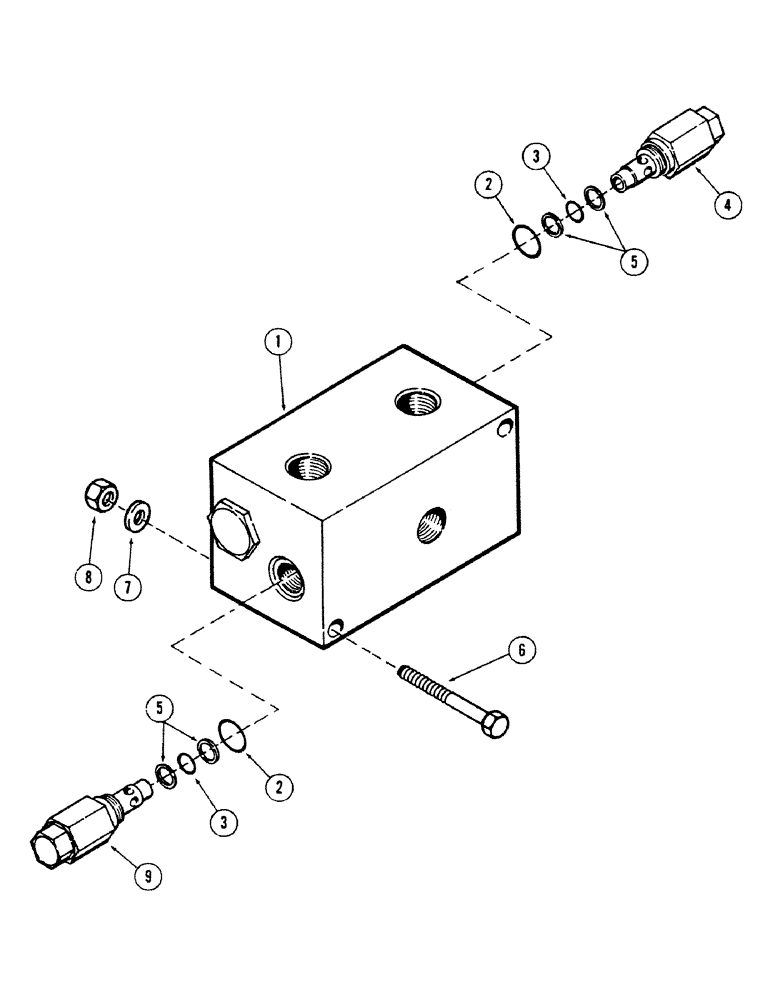 3
2
4
5
1
8
7
6
5
2
3
9