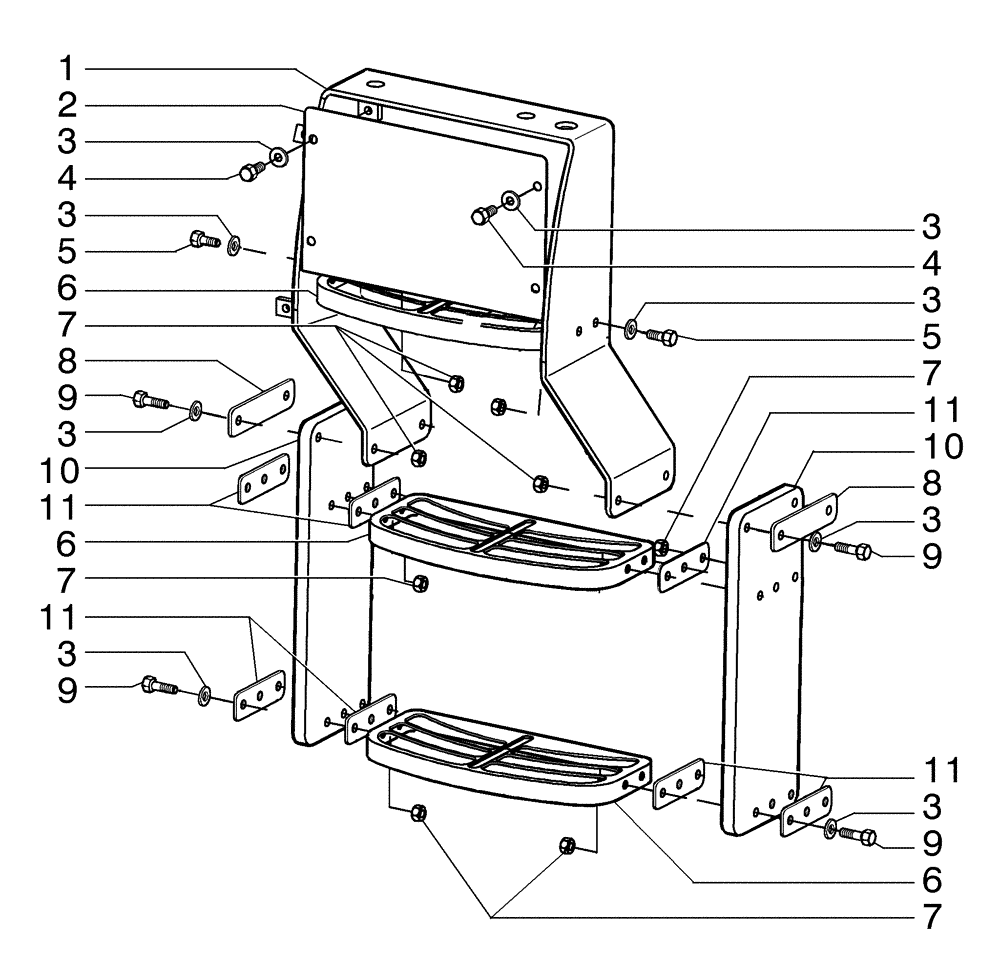 1
2
3
4
3
5
6
7
8
9
3
10
11
6
7
11
3
9
3
4
3
5
7
11
10
8
3
9
11
3
9
6
7