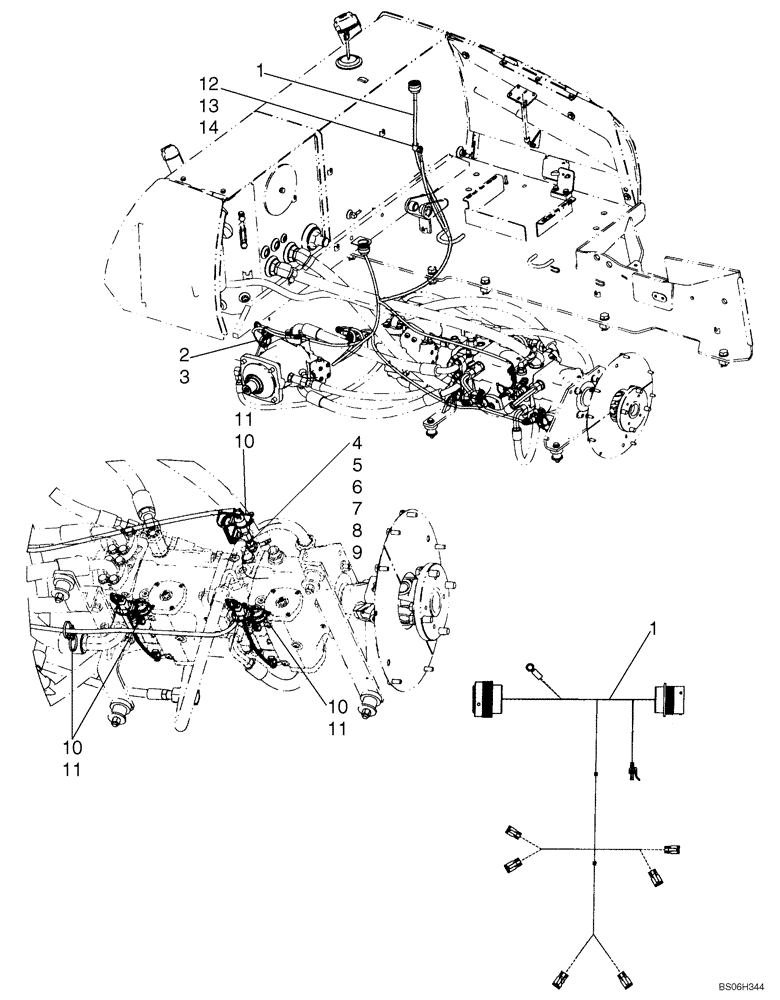 1
12
13
14
2
3
11
10
4
5
6
7
8
9
10
11
10
11
1
BS06H344