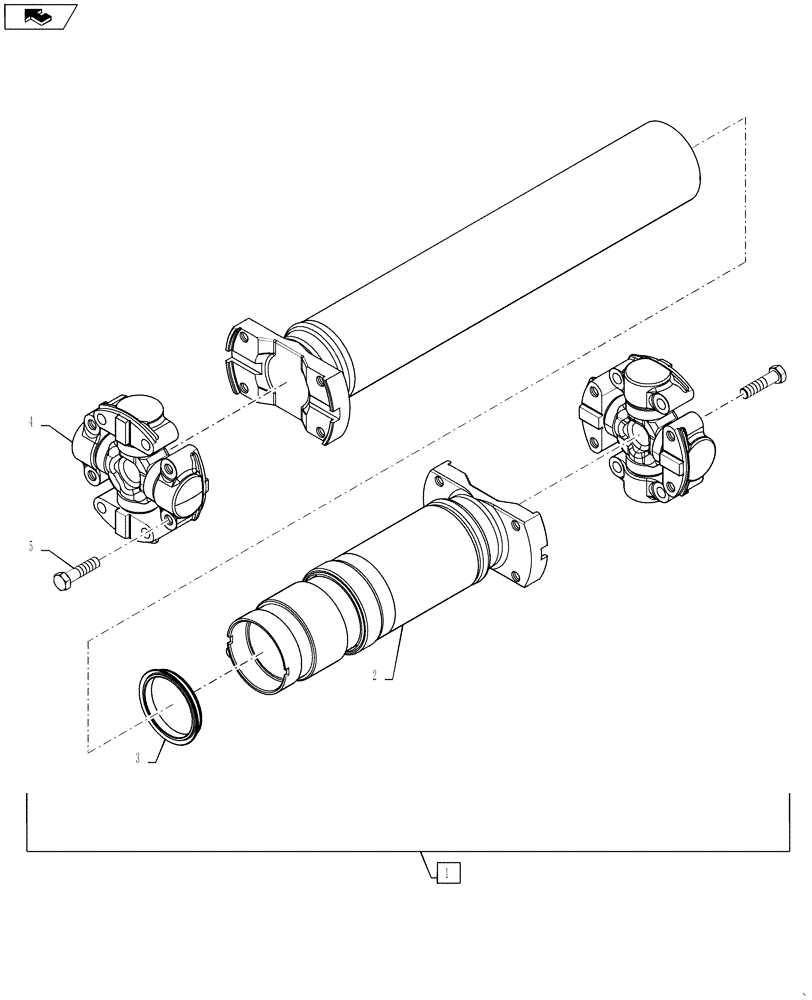 4

5

2

3

1