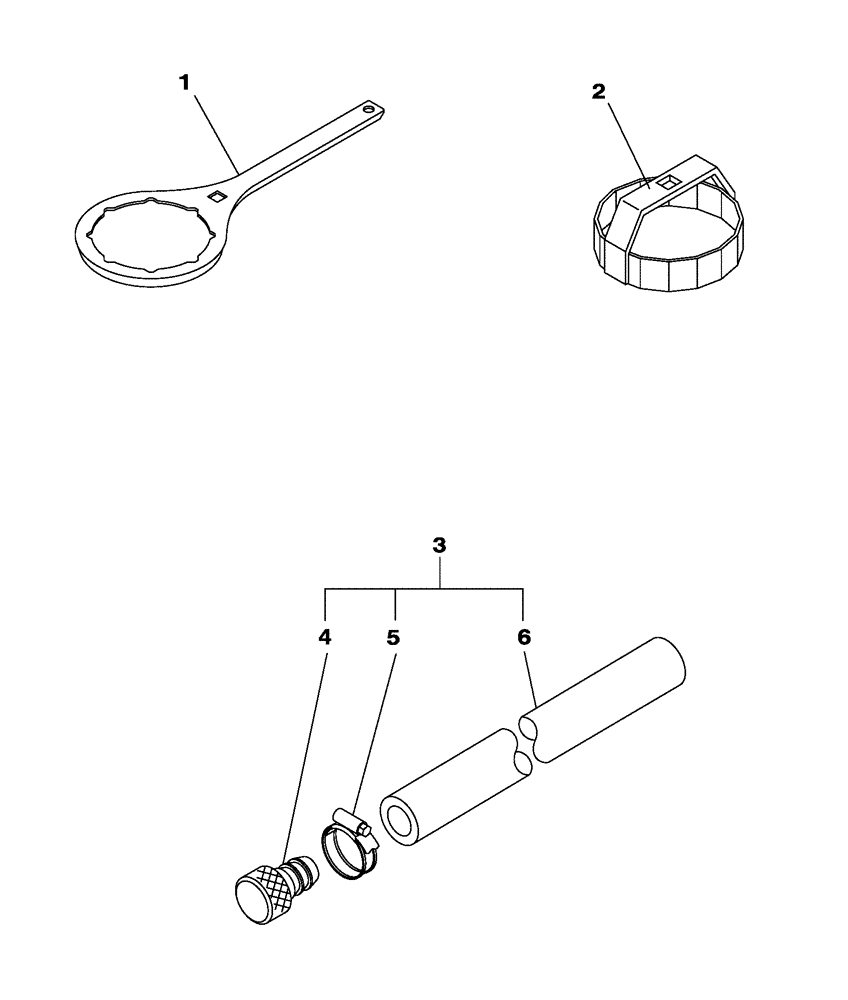 1

2

3

4

5

6