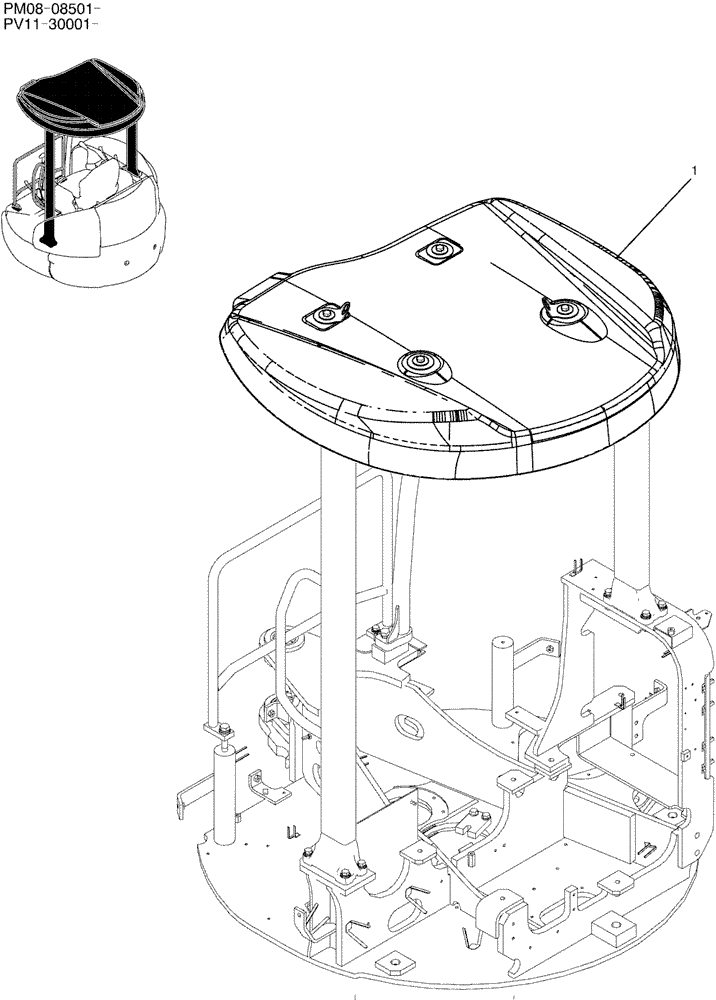 PM08-08501-
PV11-30001-

1