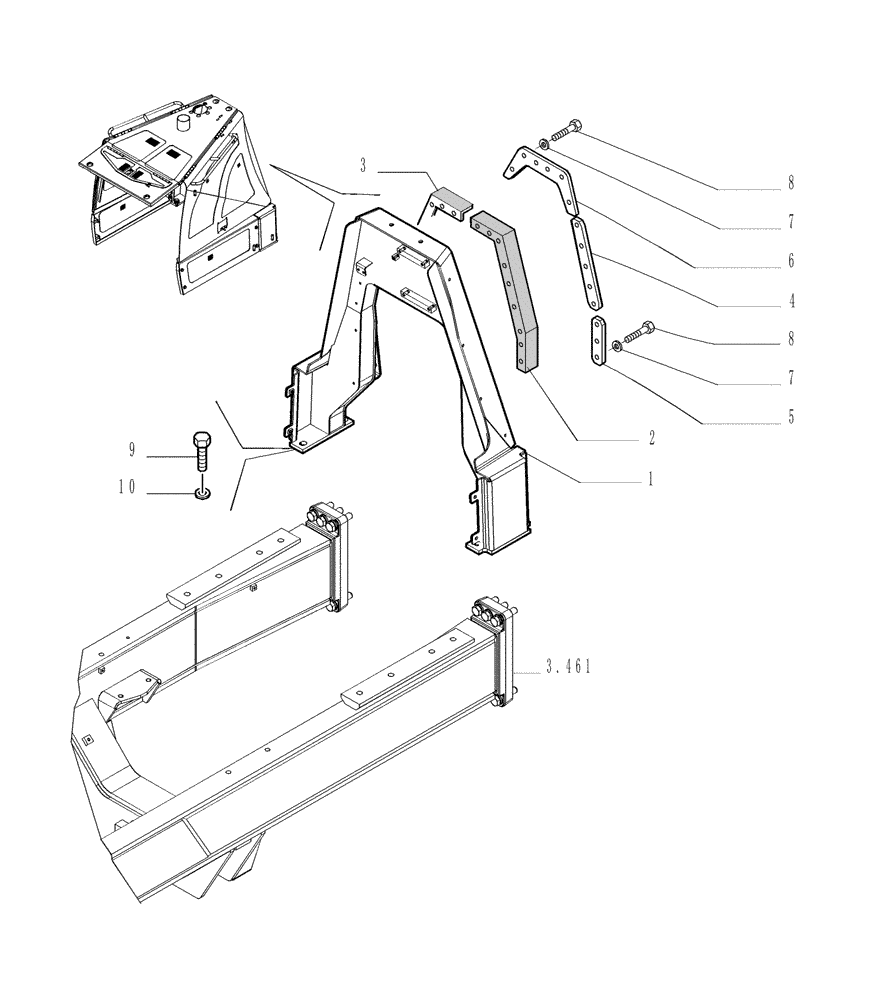 3
8
7
6
4
8
7
5
2
1
9
10
3.461