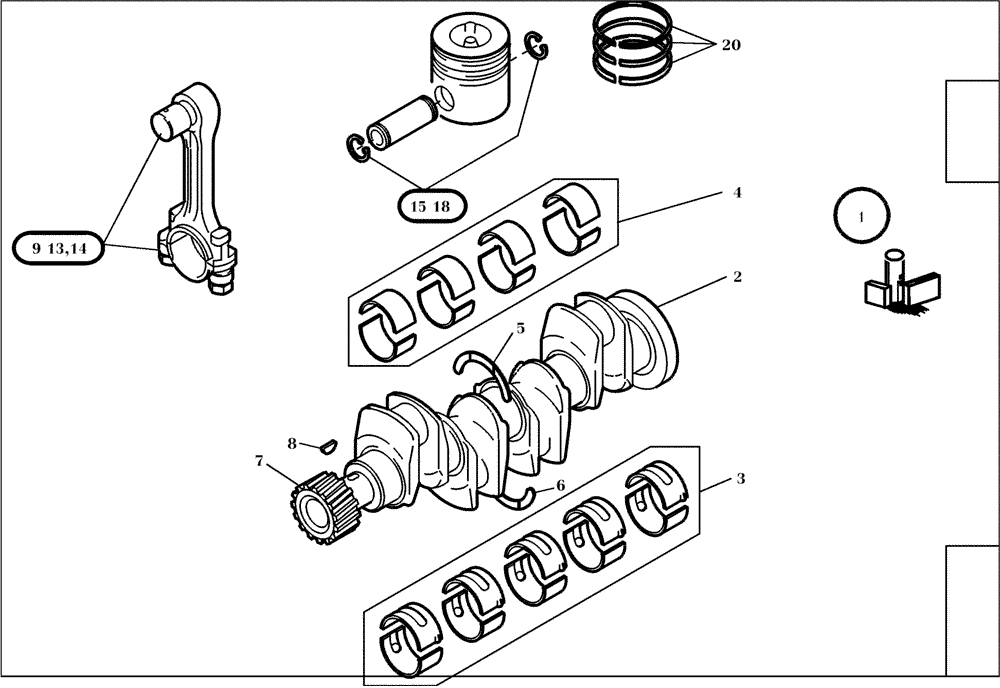 20

9 13,14

15 18

4

1

2

5

8

7

6

3