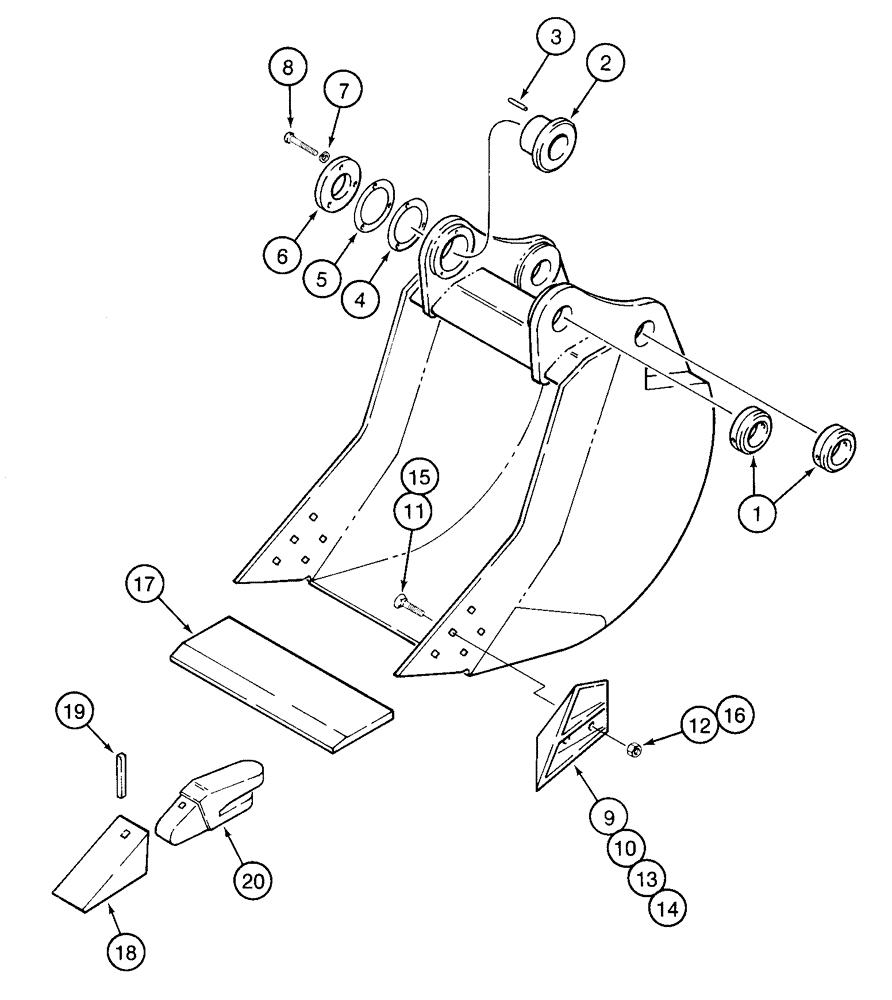 8
7
3
2
6
5
4
15
11
1
17
19
12
16
9
10
13
14
20
18