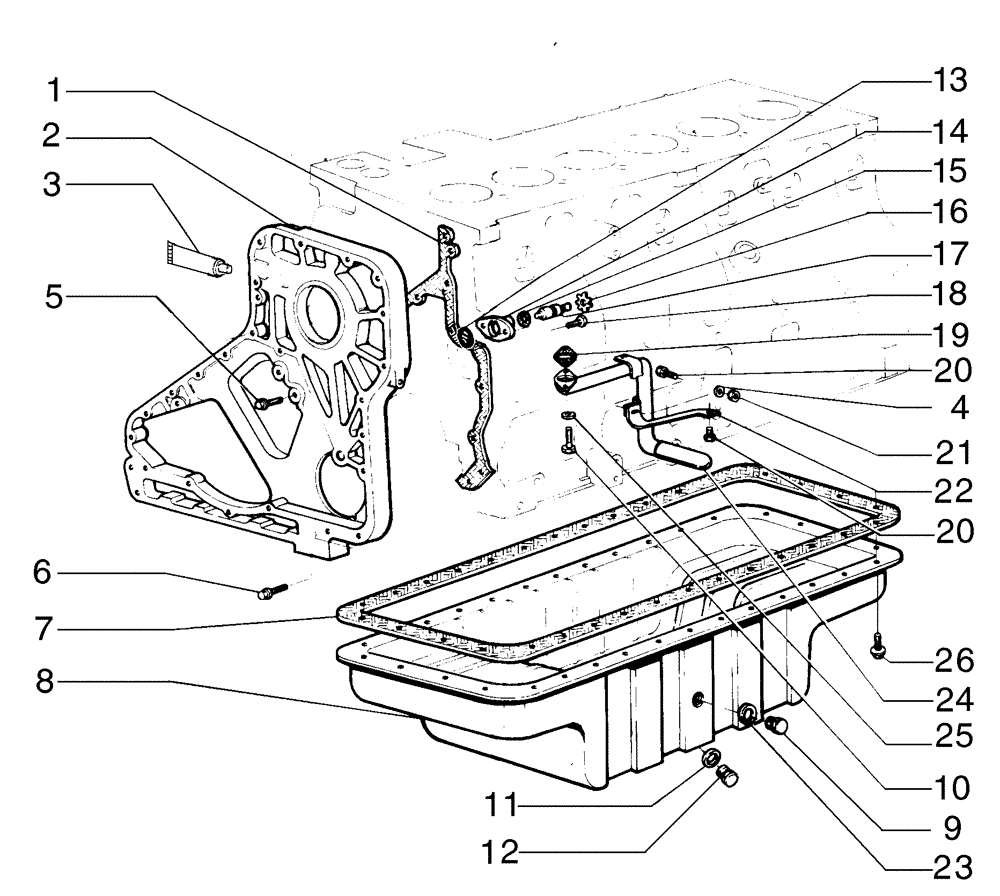 1
2
3
5
6
7
8
11
12
13
14
15
16
17
18
19
20
4
21
22
20
26
24
25
10
9
23