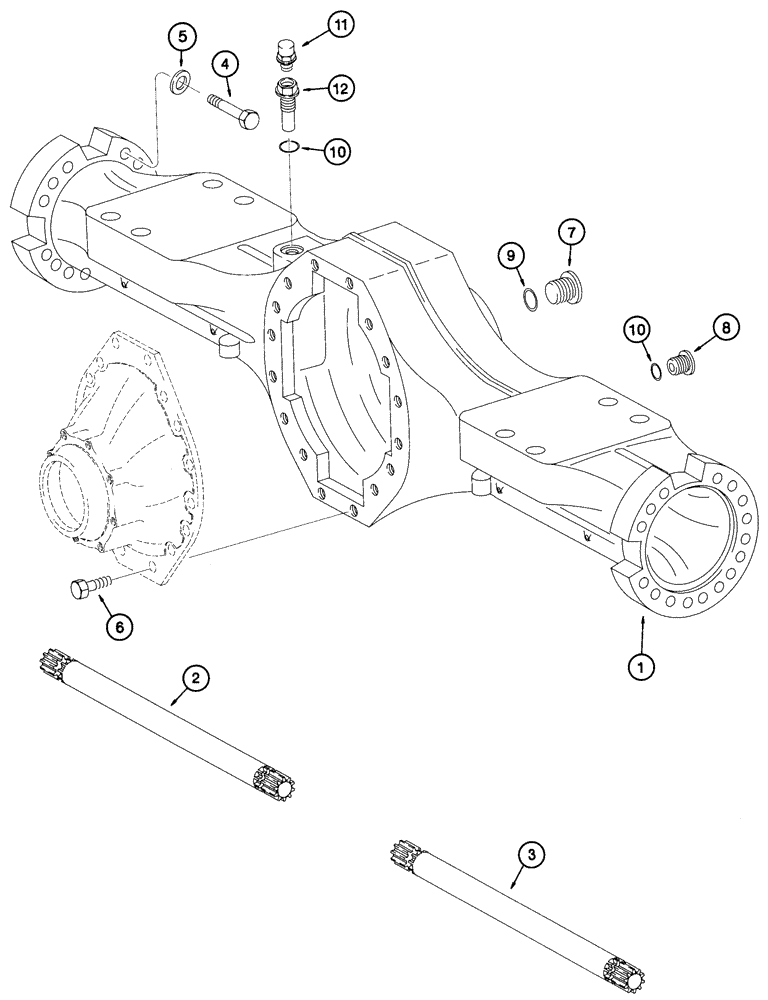 5
4
11
12
10
9
7
10
8
6
1
2
3