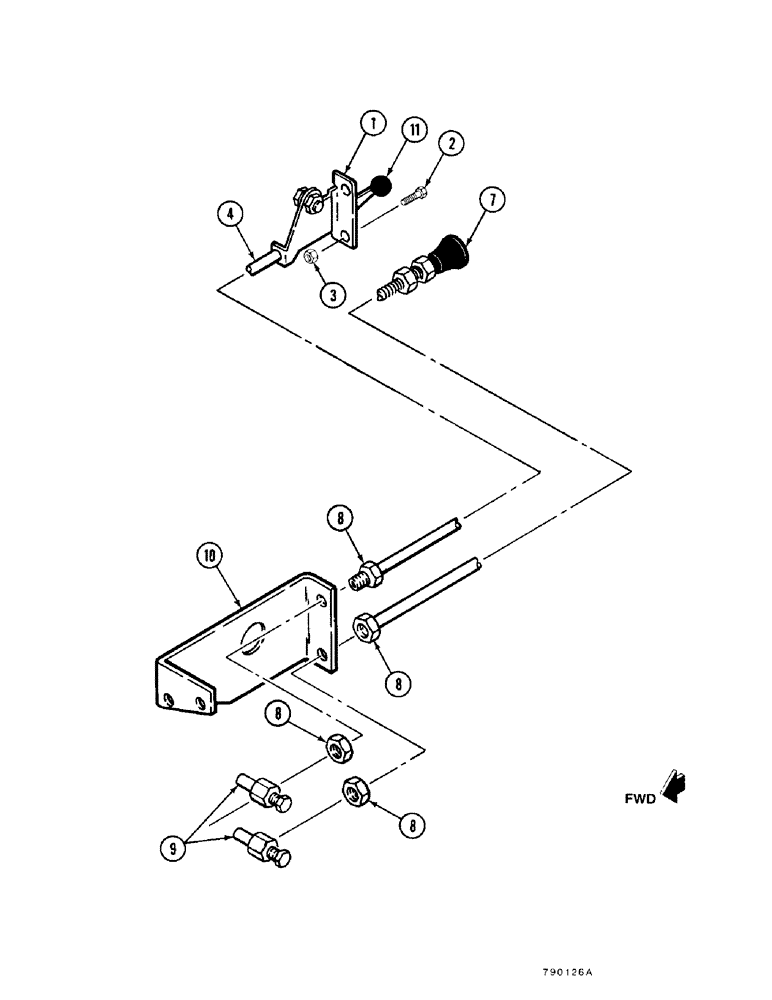 1
11
2
4
7
3
8
10
8
8
8
9
FWD
790126A