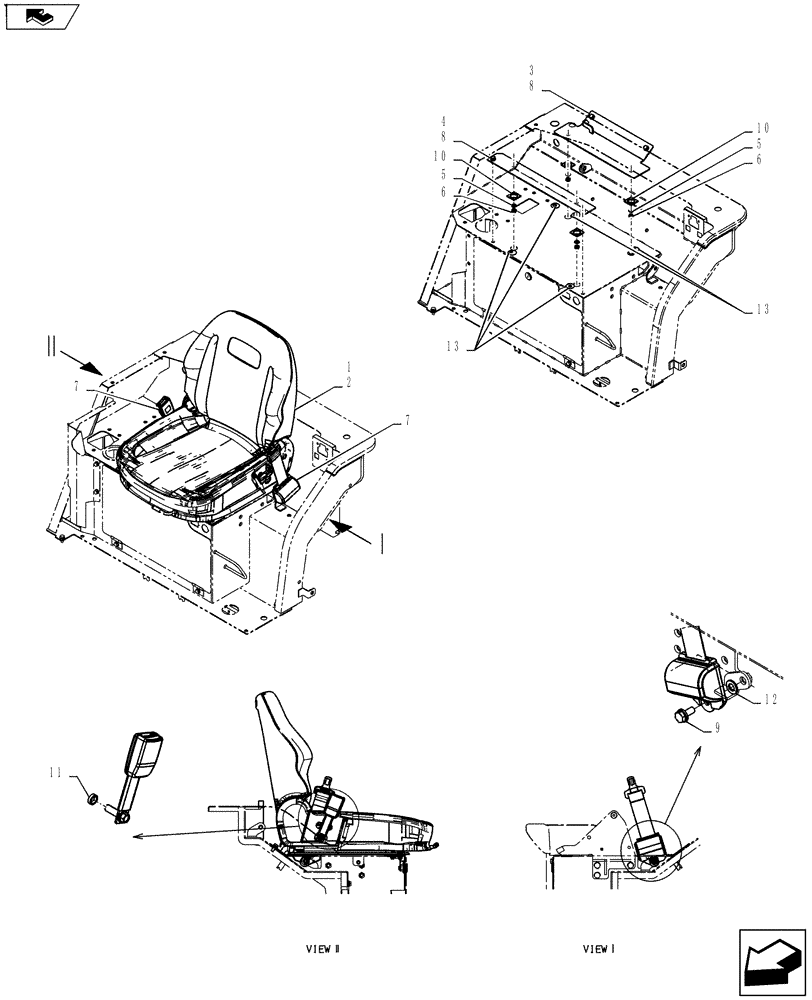 3
8
4
8
10
5
6
10
5
6
13
13
II
7
1
2
7
I
12
9
11
VIEW II
VIEW I