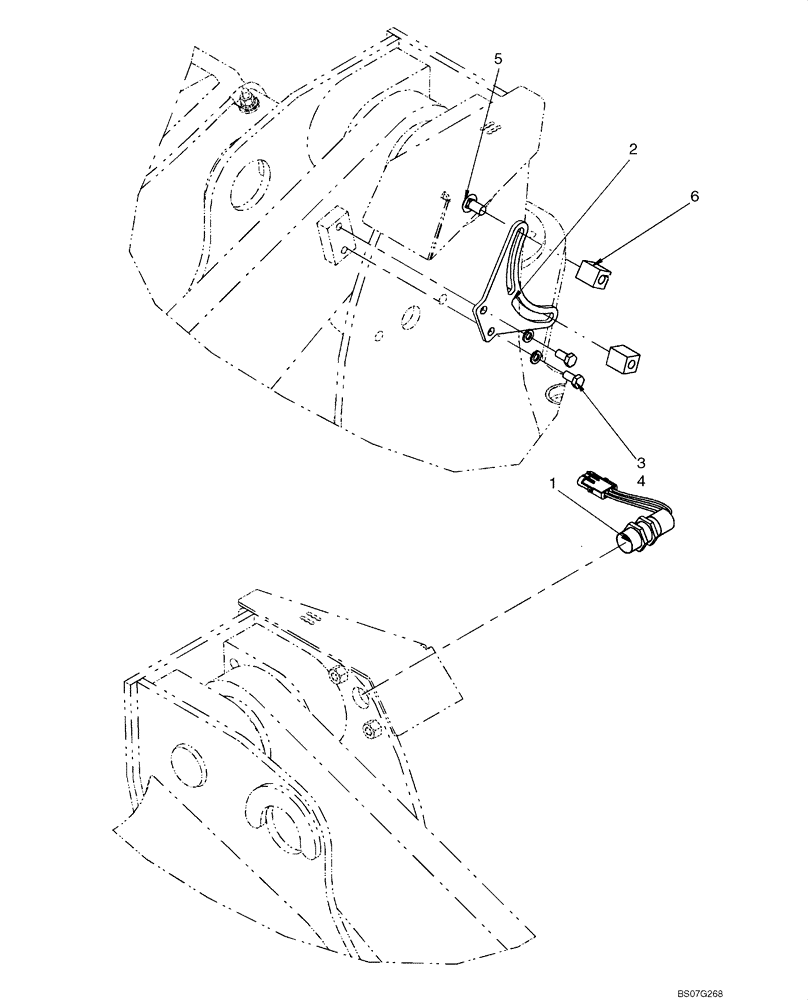 5
2
6
3
1
4
BS07G268