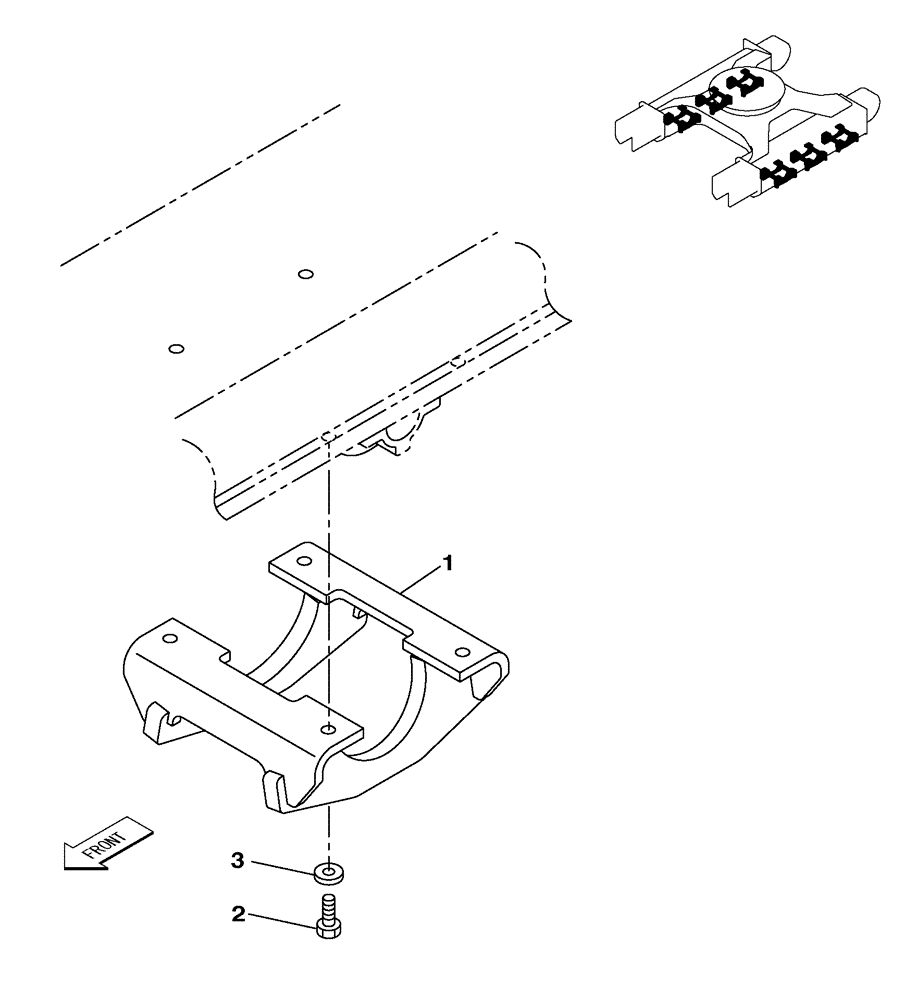 1

FRONT

3

2