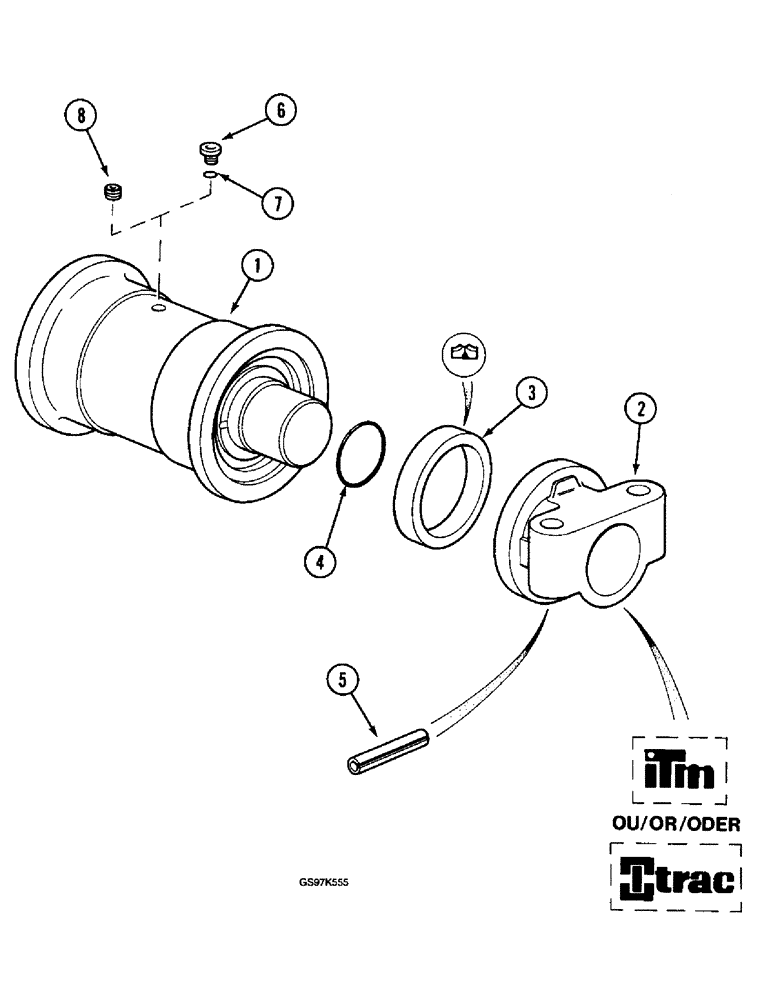 8
6
7
1
3
2
4
5
iTm
OU/OR/ODER
trac
GS97K555