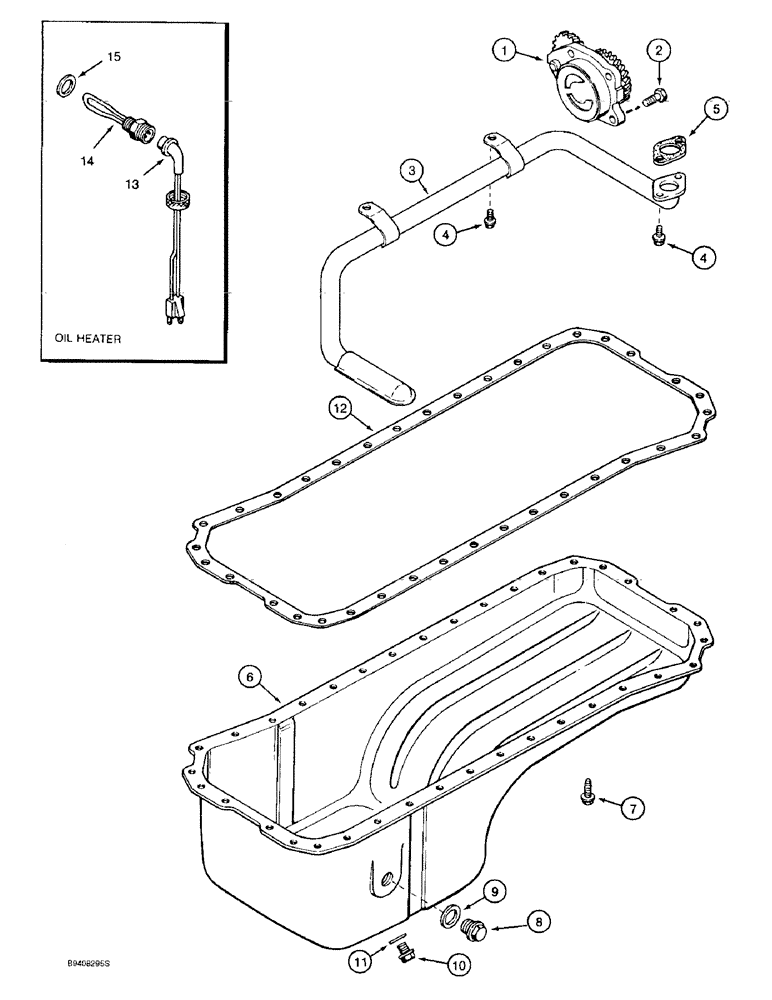 15
14
13
OIL HEATER
1
2
5
3
4
4
12
6
7
9
8
11
10
B9408295S